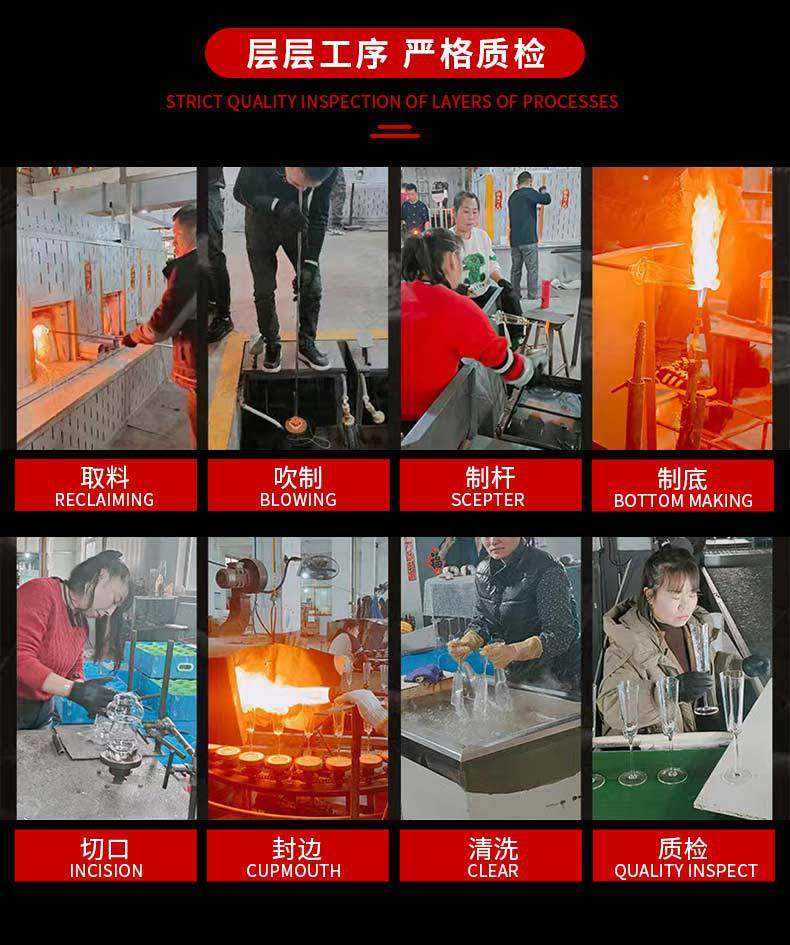 层层工序 严格质检

STRICT QUALITY INSPECTION OF LAYERS OF PROCESSES

取料
RECLAIMING

吹制
BLOWING

制杆
SCEPTER

制底
BOTTOM MAKING

切口
INCISION

封边
CUPMOUTH

清洗
CLEAR

质检
QUALITY INSPECT