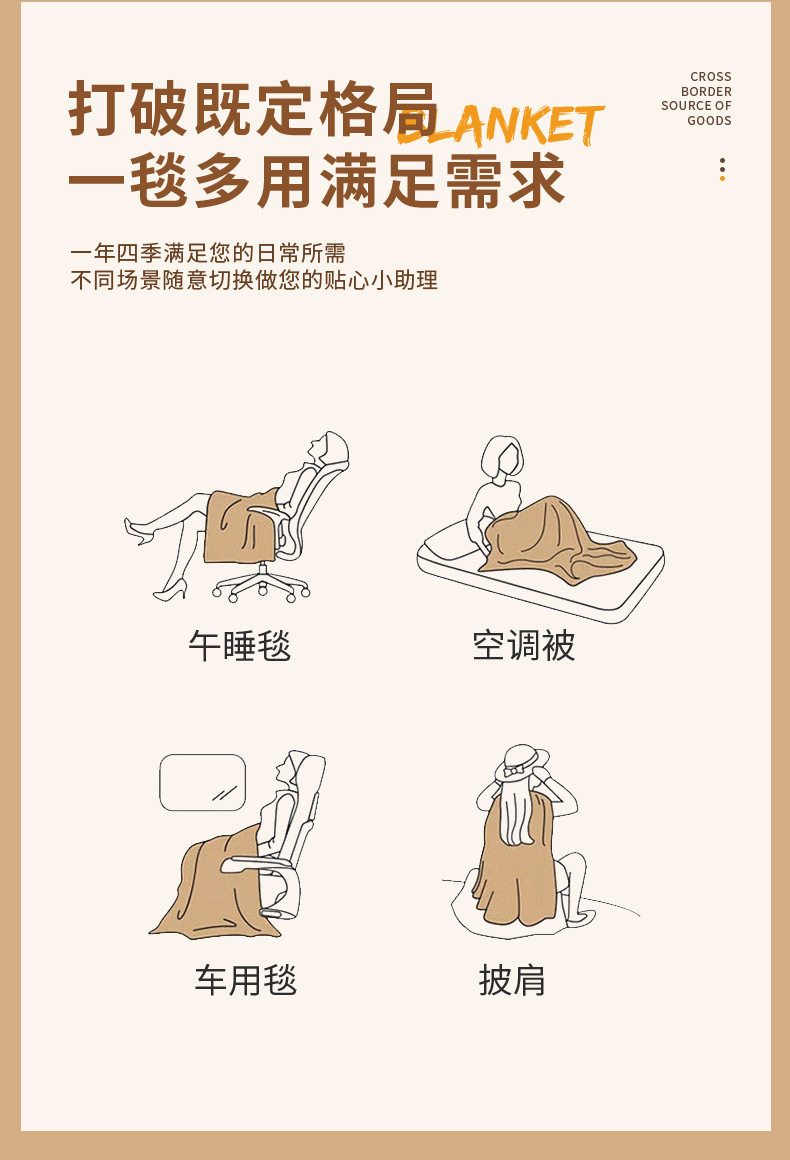 打破既定格局 BLANKET
一毯多用满足需求

CROSS BORDER SOURCE OF GOODS

一年四季满足您的日常所需
不同场景随意切换做您的贴心小助理

午睡毯

空调被

车用毯

披肩