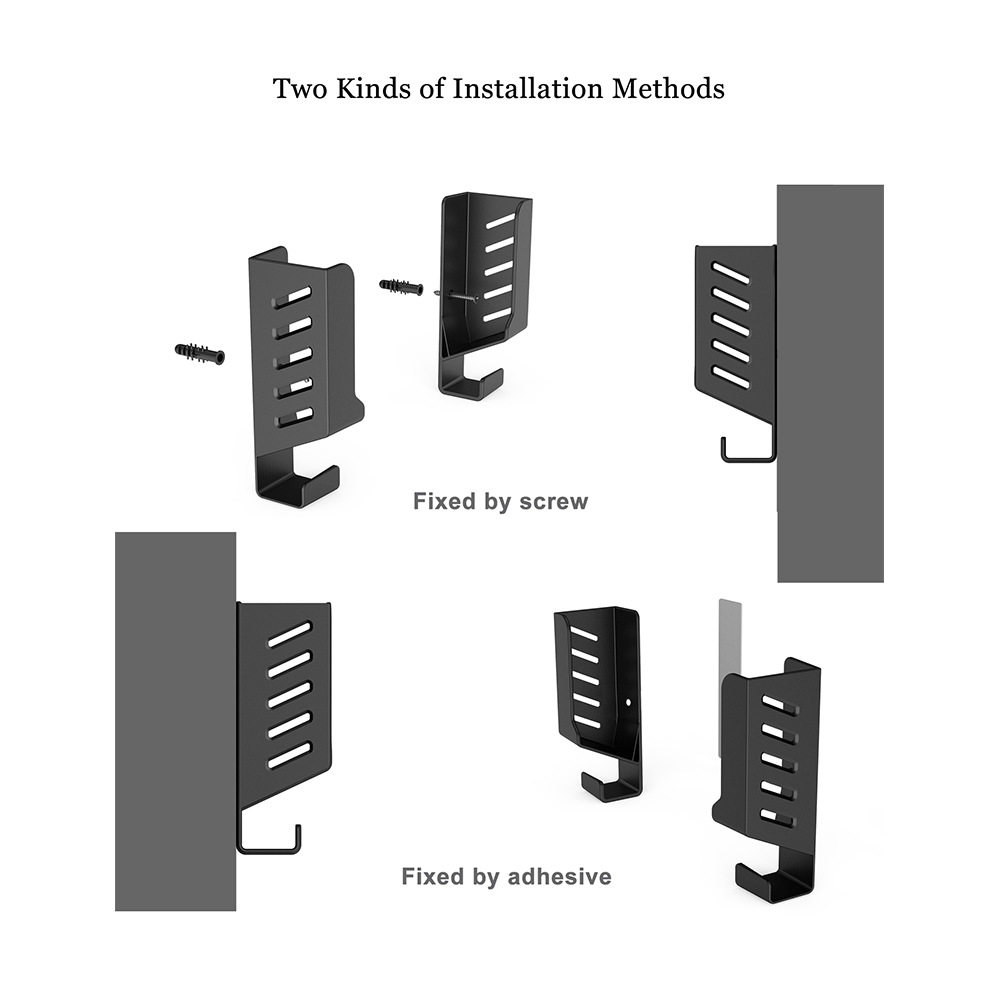 Two Kinds of Installation Methods

Fixed by screw

Fixed by adhesive