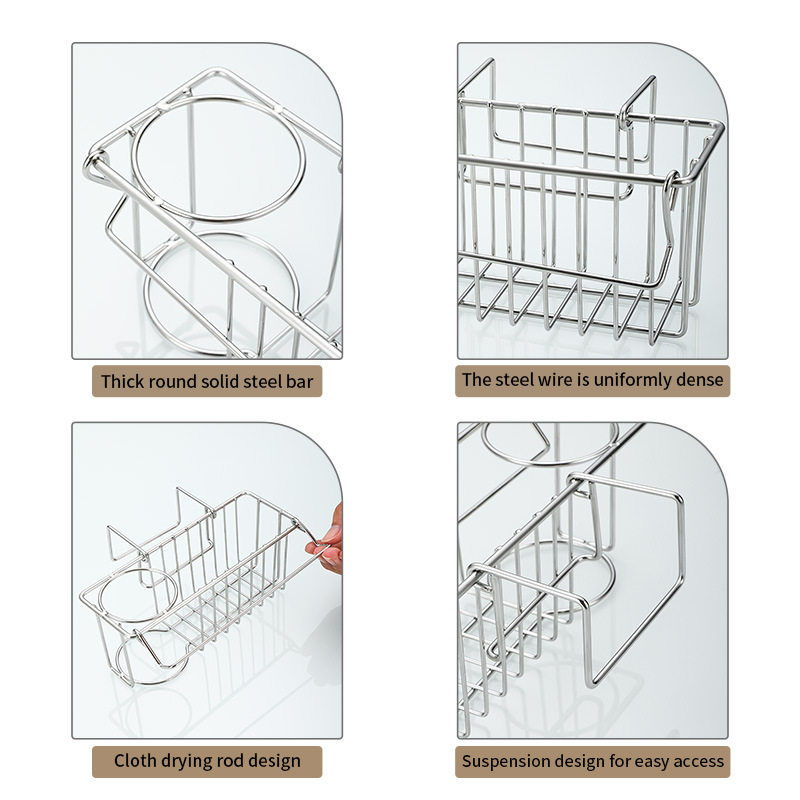 Thick round solid steel bar

The steel wire is uniformly dense

Cloth drying rod design

Suspension design for easy access