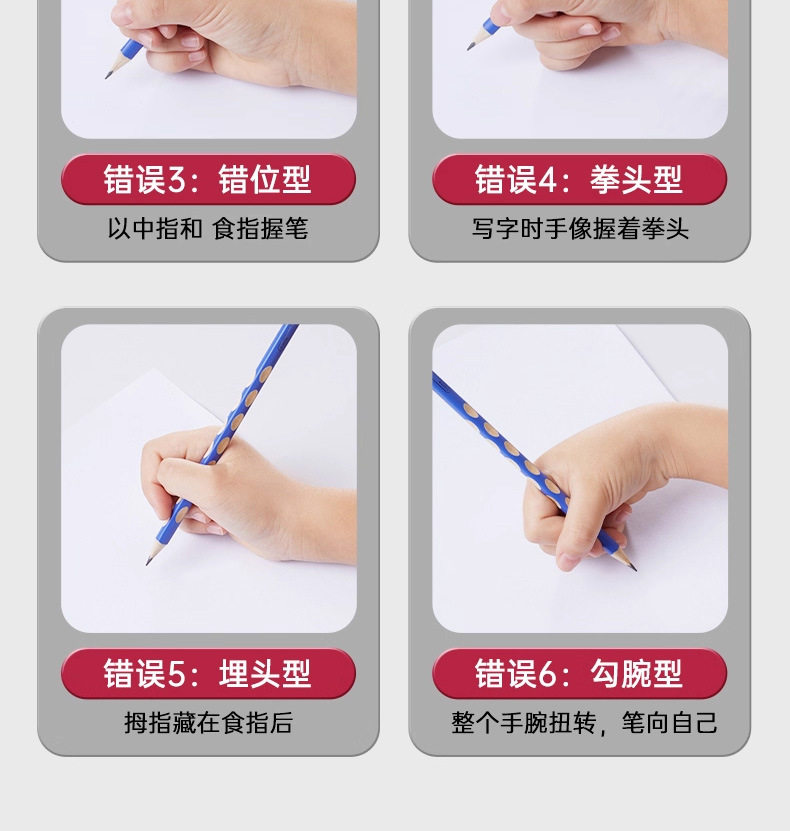 错误3：错位型

以中指和 食指握笔

错误4：拳头型

写字时手像握着拳头

错误5：埋头型

拇指藏在食指后

错误6：勾腕型

整个手腕扭转，笔向自己