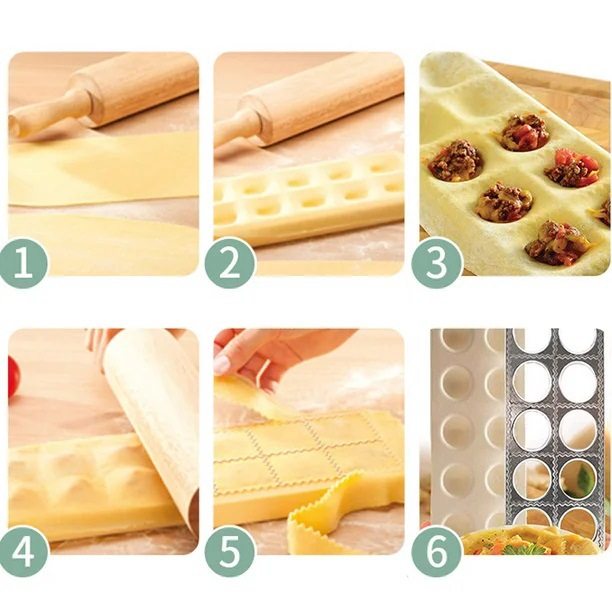 1
2
3
4
5
6