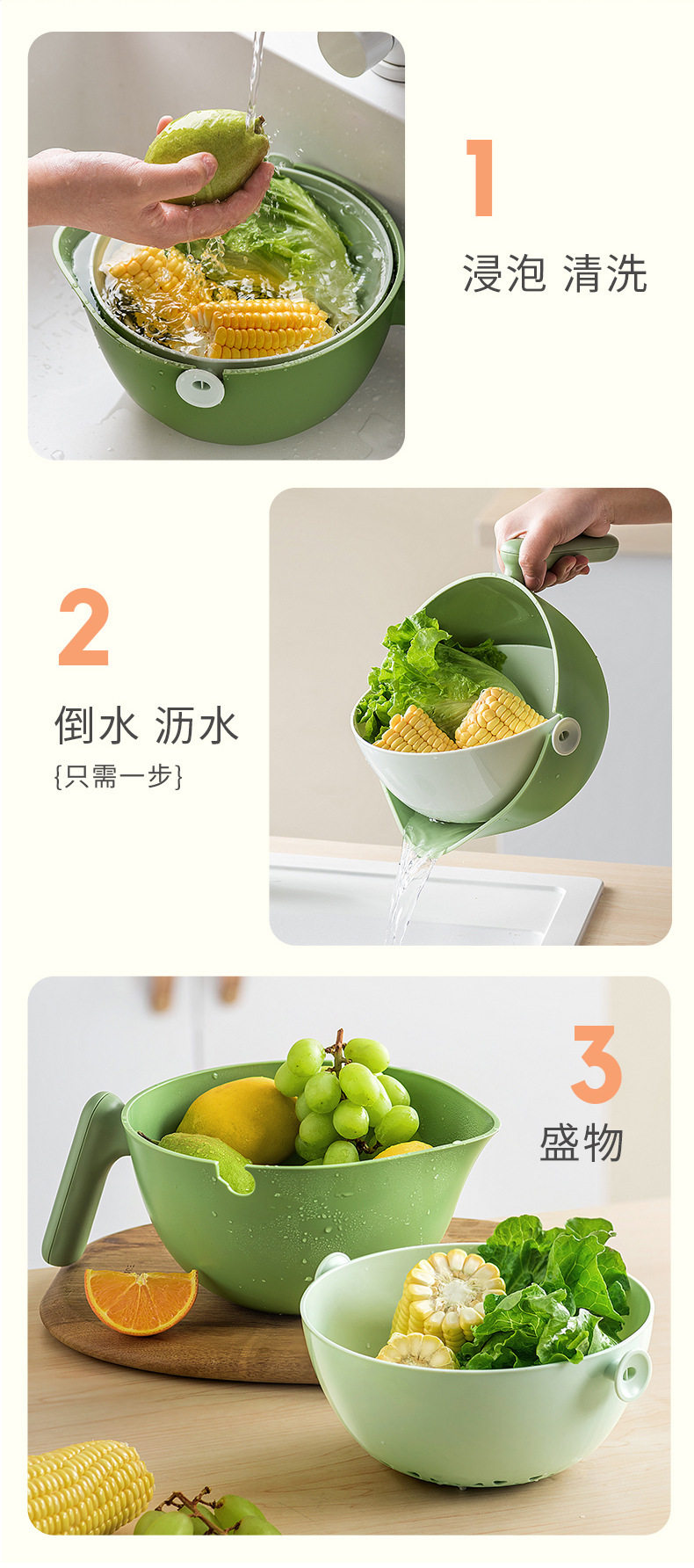 1

浸泡 清洗

2

倒水 沥水

{只需一步}

3

盛物