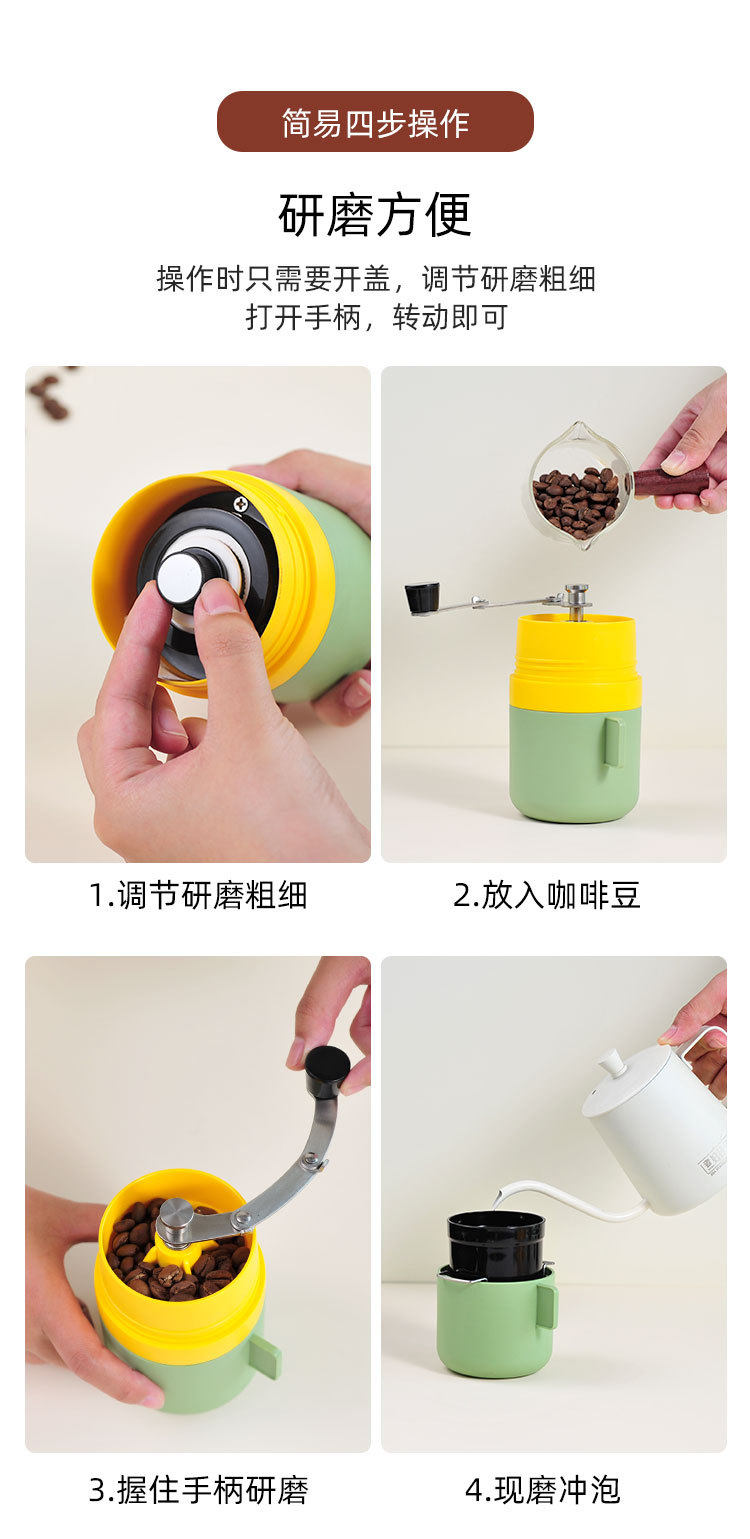 简易四步操作

研磨方便

操作时只需要开盖，调节研磨粗细
打开手柄，转动即可

1.调节研磨粗细

2.放入咖啡豆

3.握住手柄研磨

4.现磨冲泡