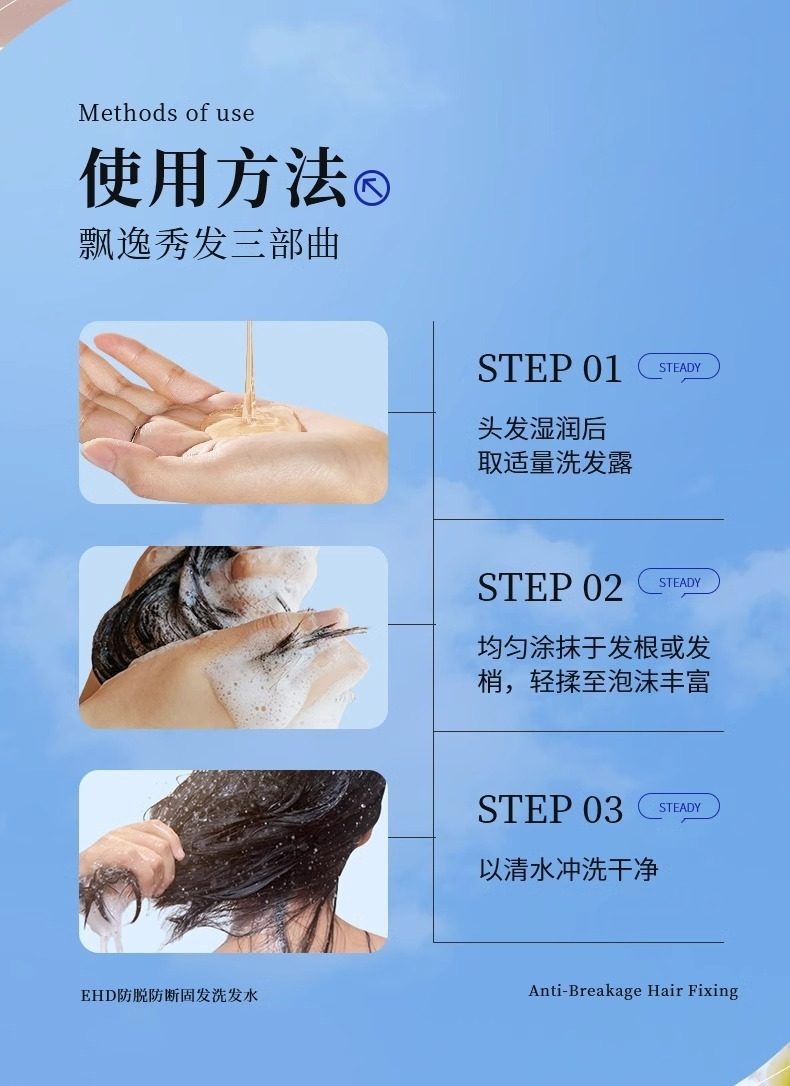 Methods of use

使用方法

飘逸秀发三部曲

STEP 01 STEADY

头发湿润后
取适量洗发露

STEP 02 STEADY

均匀涂抹于发根或发梢，轻揉至泡沫丰富

STEP 03 STEADY

以清水冲洗干净

EHD防脱防断固发洗发水

Anti-Breakage Hair Fixing