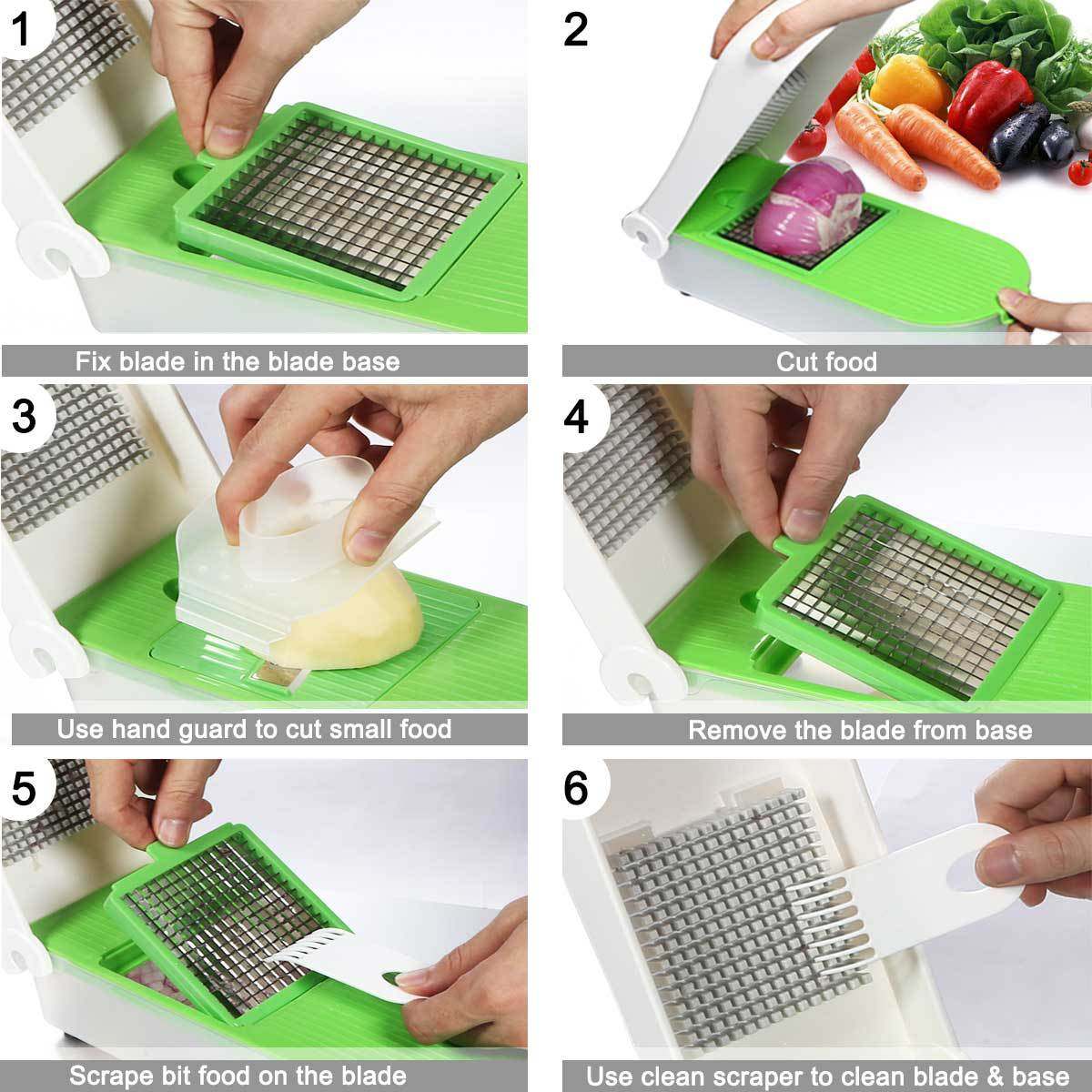 1

Fix blade in the blade base

2

Cut food

3

Use hand guard to cut small food

4

Remove the blade from base

5

Scrape bit food on the blade

6

Use clean scraper to clean blade & base