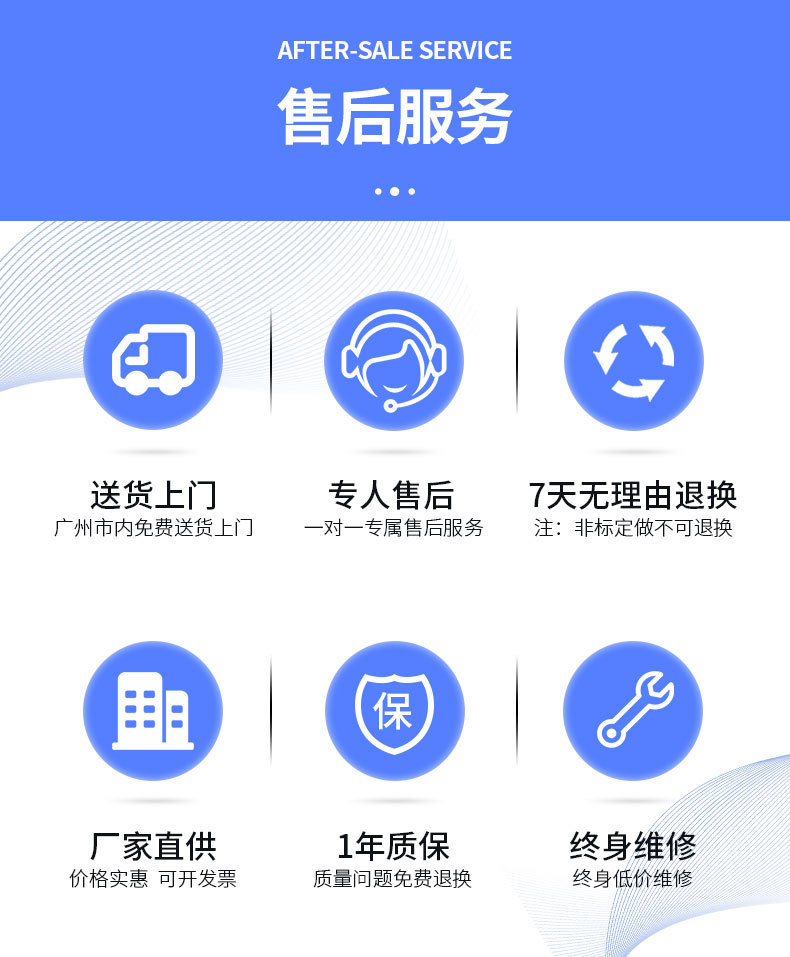 AFTER-SALE SERVICE

售后服务

送货上门
广州市内免费送货上门

专人售后
一对一专属售后服务

7天无理由退换
注：非标定做不可退换

保

厂家直供
价格实惠 可开发票

1年质保
质量问题免费退换

终身维修
终身低价维修