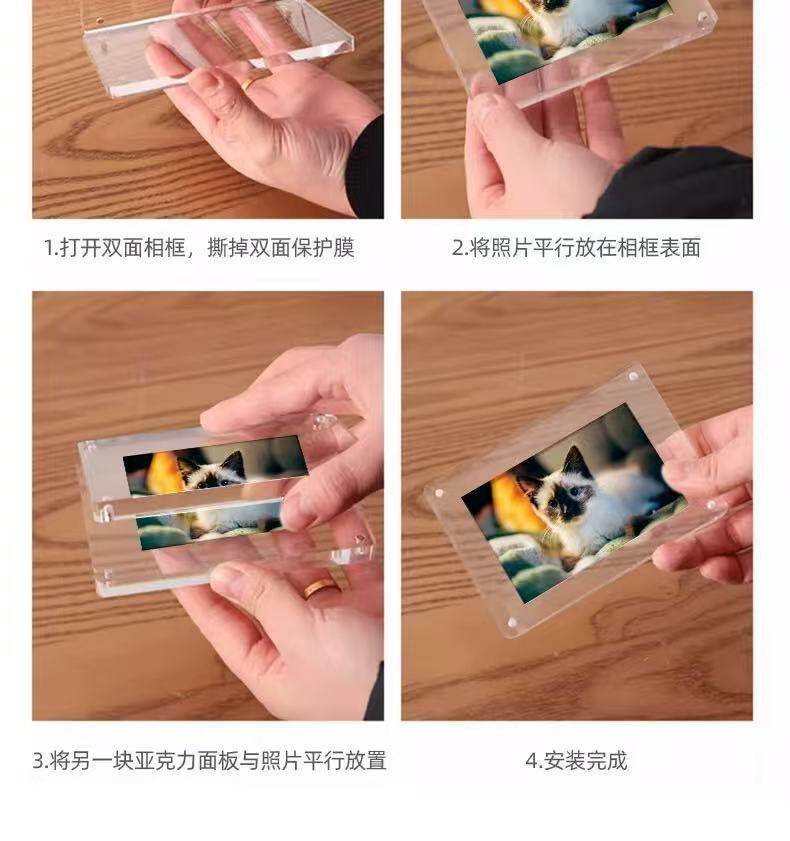 1.打开双面相框，撕掉双面保护膜

2.将照片平行放在相框表面

3.将另一块亚克力面板与照片平行放置

4.安装完成