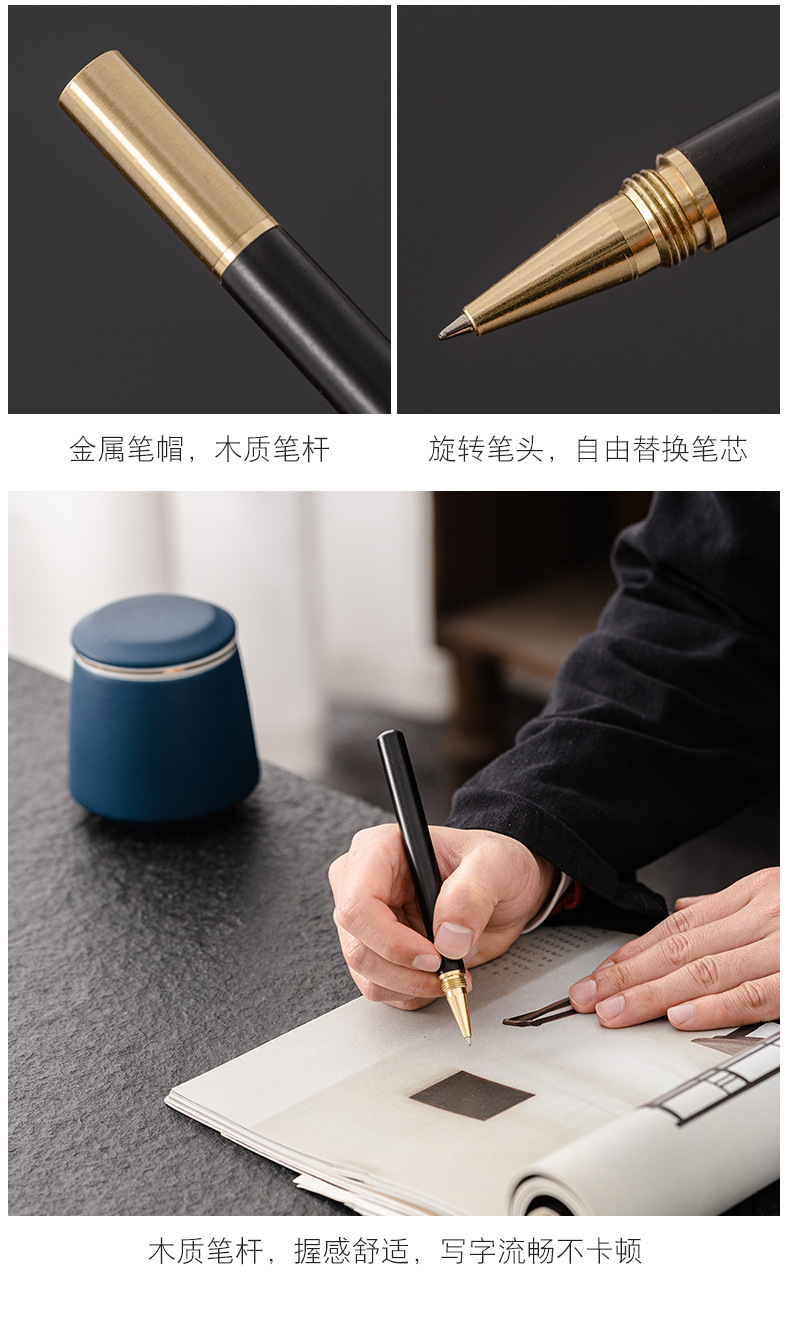 金属笔帽，木质笔杆

旋转笔头，自由替换笔芯

木质笔杆，握感舒适，写字流畅不卡顿