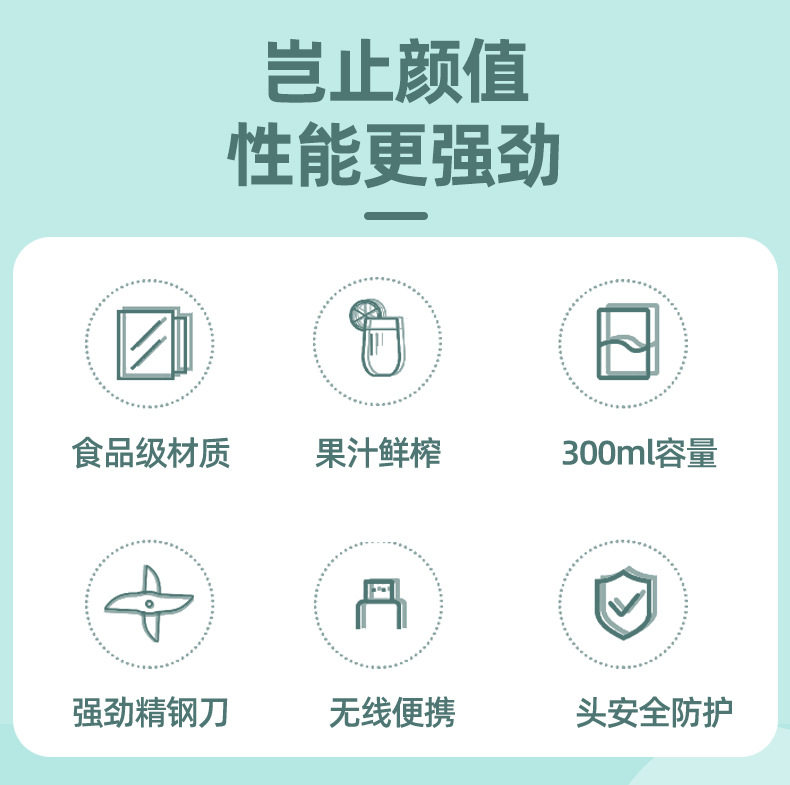 岂止颜值
性能更强劲

食品级材质

果汁鲜榨

300ml容量

强劲精钢刀

无线便携

头安全防护