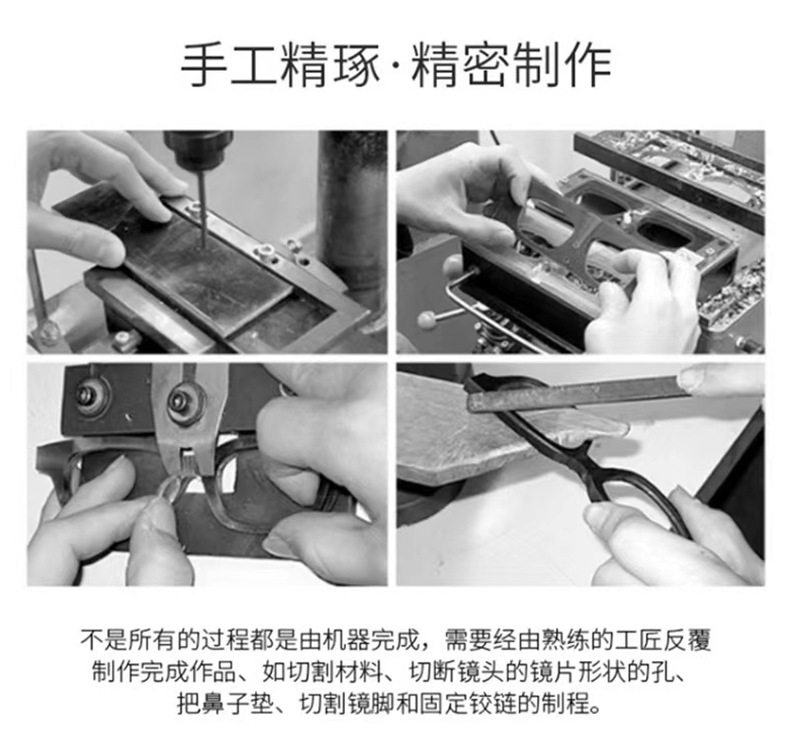 手工精琢·精密制作

不是所有的过程都是由机器完成，需要经由熟练的工匠反覆制作完成作品、如切割材料、切断镜头的镜片形状的孔、把鼻子垫、切割镜脚和固定铰链的制程。