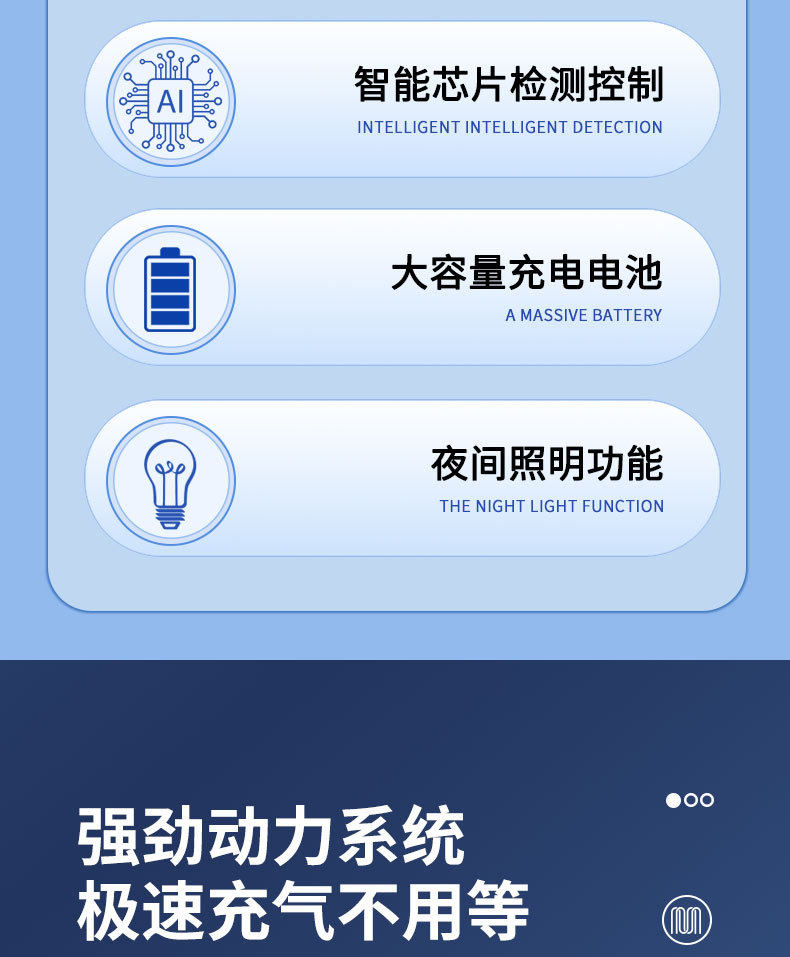 AI

智能芯片检测控制

INTELLIGENT INTELLIGENT DETECTION

大容量充电电池

A MASSIVE BATTERY

夜间照明功能

THE NIGHT LIGHT FUNCTION

强劲动力系统
极速充气不用等