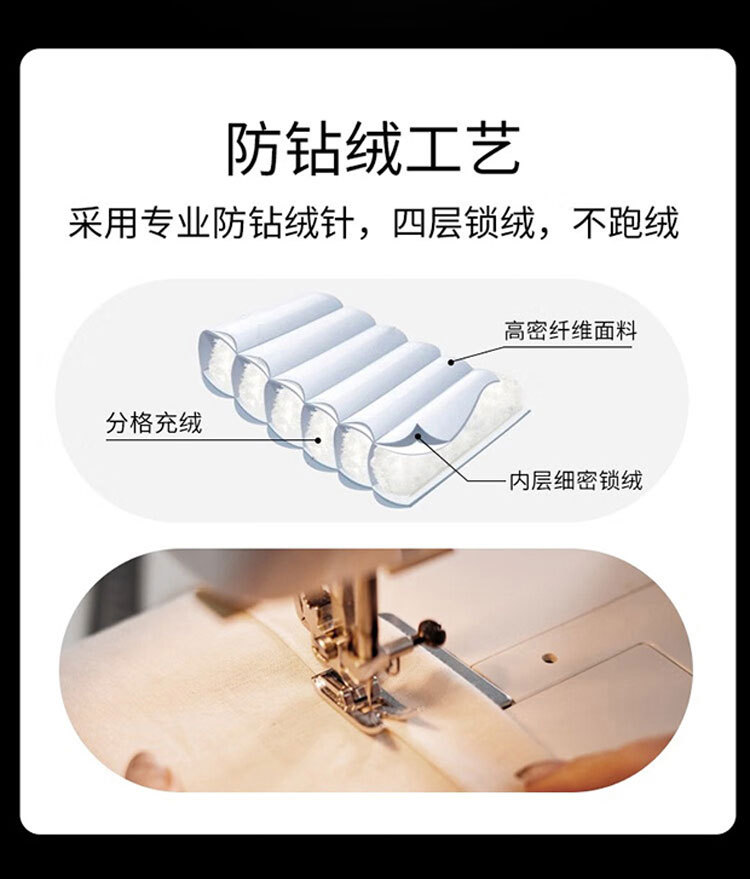 防钻绒工艺

采用专业防钻绒针，四层锁绒，不跑绒

高密纤维面料

分格充绒

内层细密锁绒