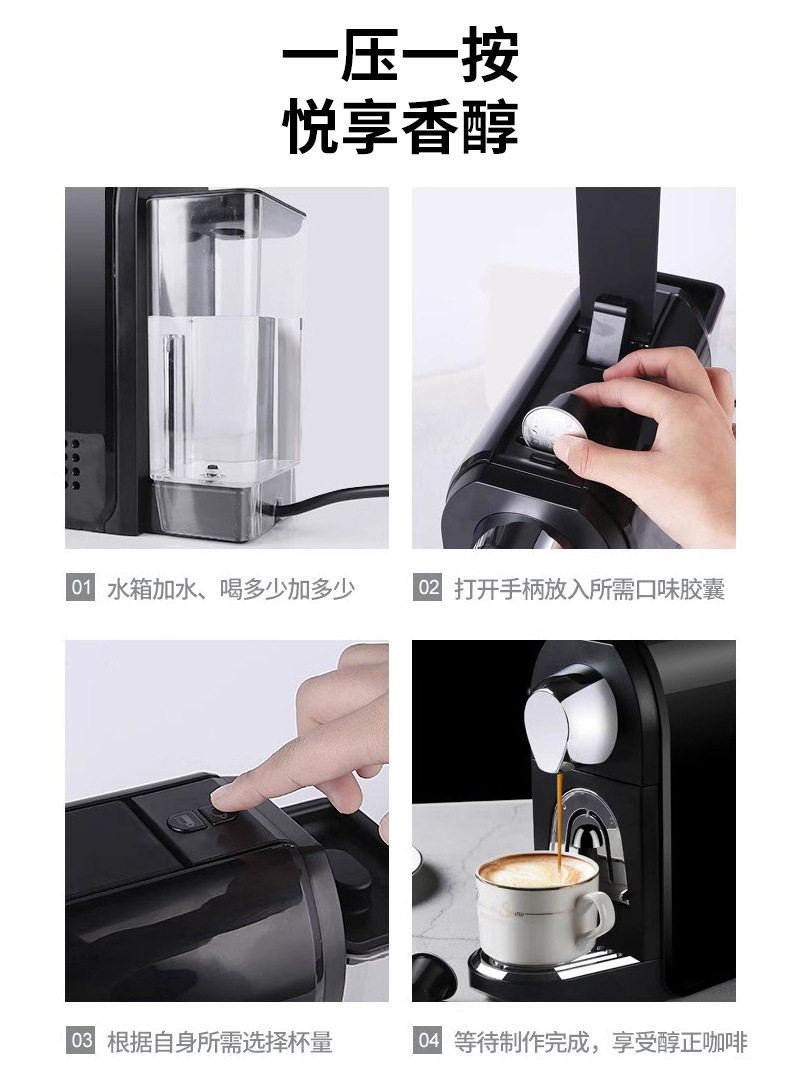 一压一按
悦享香醇

01 水箱加水、喝多少加多少

02 打开手柄放入所需口味胶囊

03 根据自身所需选择杯量

04 等待制作完成，享受醇正咖啡