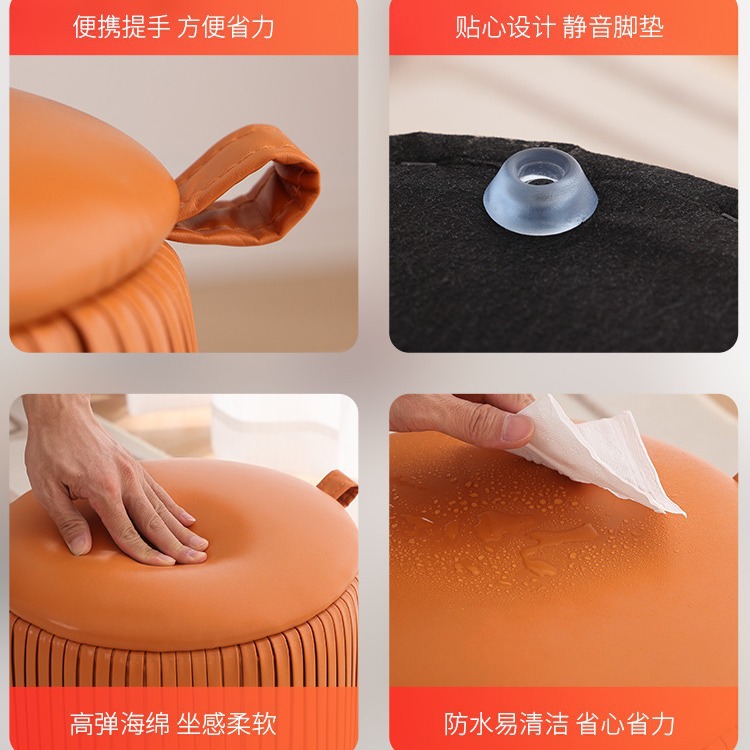 便携提手 方便省力

贴心设计 静音脚垫

高弹海绵 坐感柔软

防水易清洁 省心省力