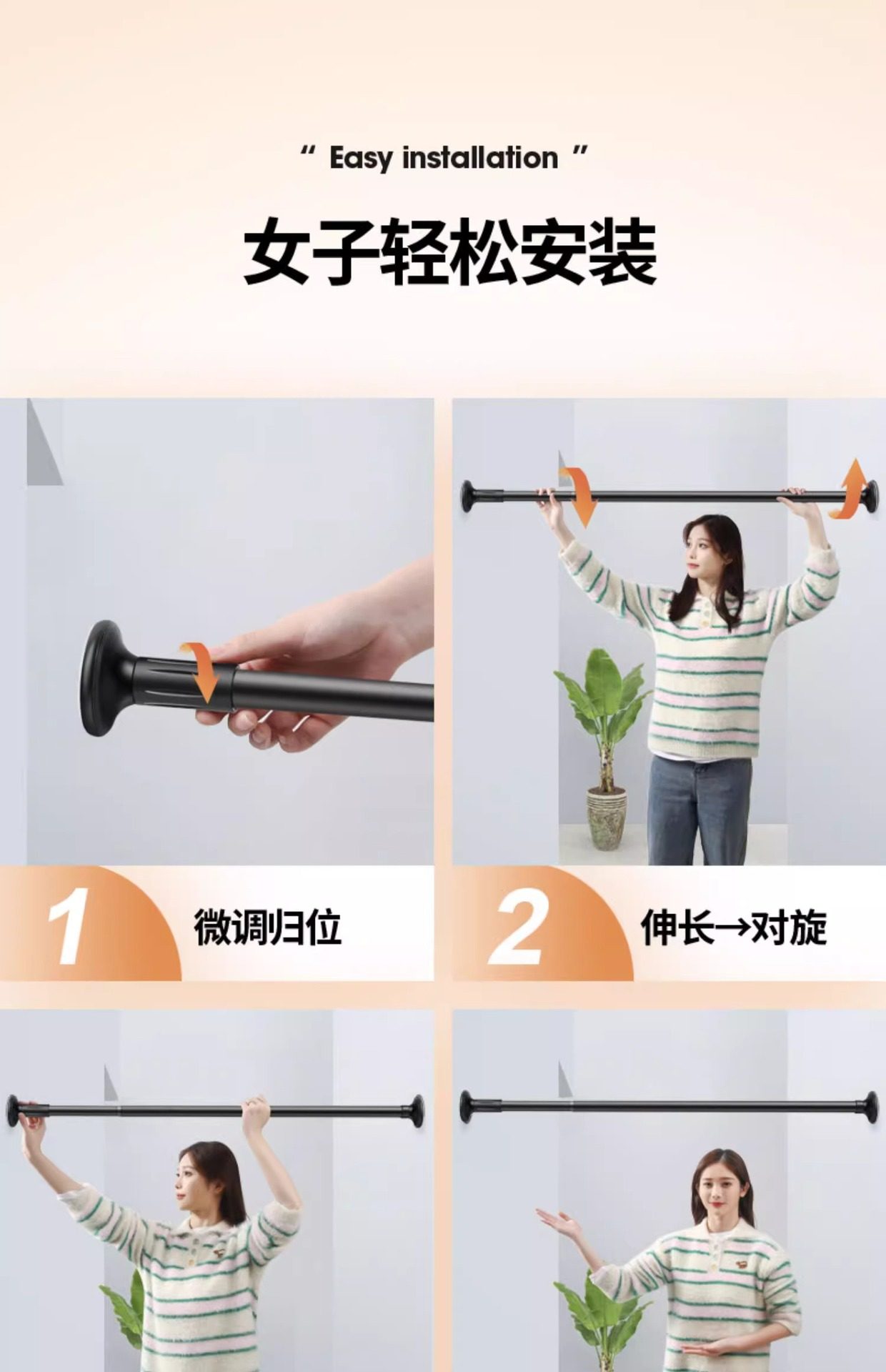 “ Easy installation ”

女子轻松安装

1 微调归位

2 伸长→对旋