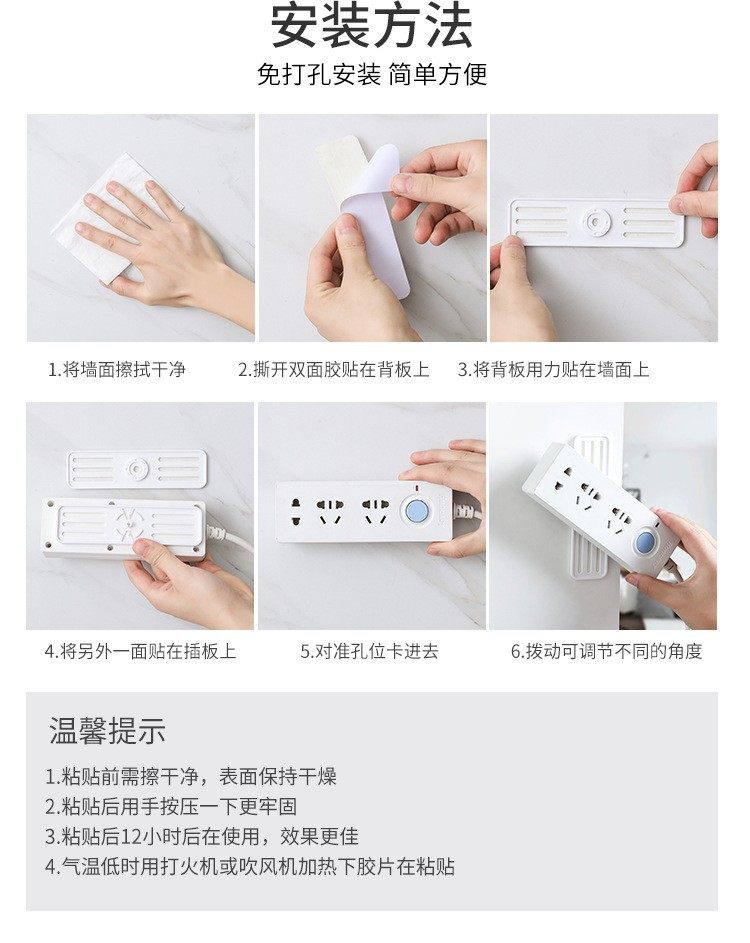 安装方法

免打孔安装 简单方便

1.将墙面擦拭干净

2.撕开双面胶贴在背板上

3.将背板用力贴在墙面上

4.将另外一面贴在插板上

5.对准孔位卡进去

6.拨动可调节不同的角度

温馨提示

1.粘贴前需擦干净，表面保持干燥
2.粘贴后用手按压一下更牢固
3.粘贴后12小时后在使用，效果更佳
4.气温低时用打火机或吹风机加热下胶片在粘贴