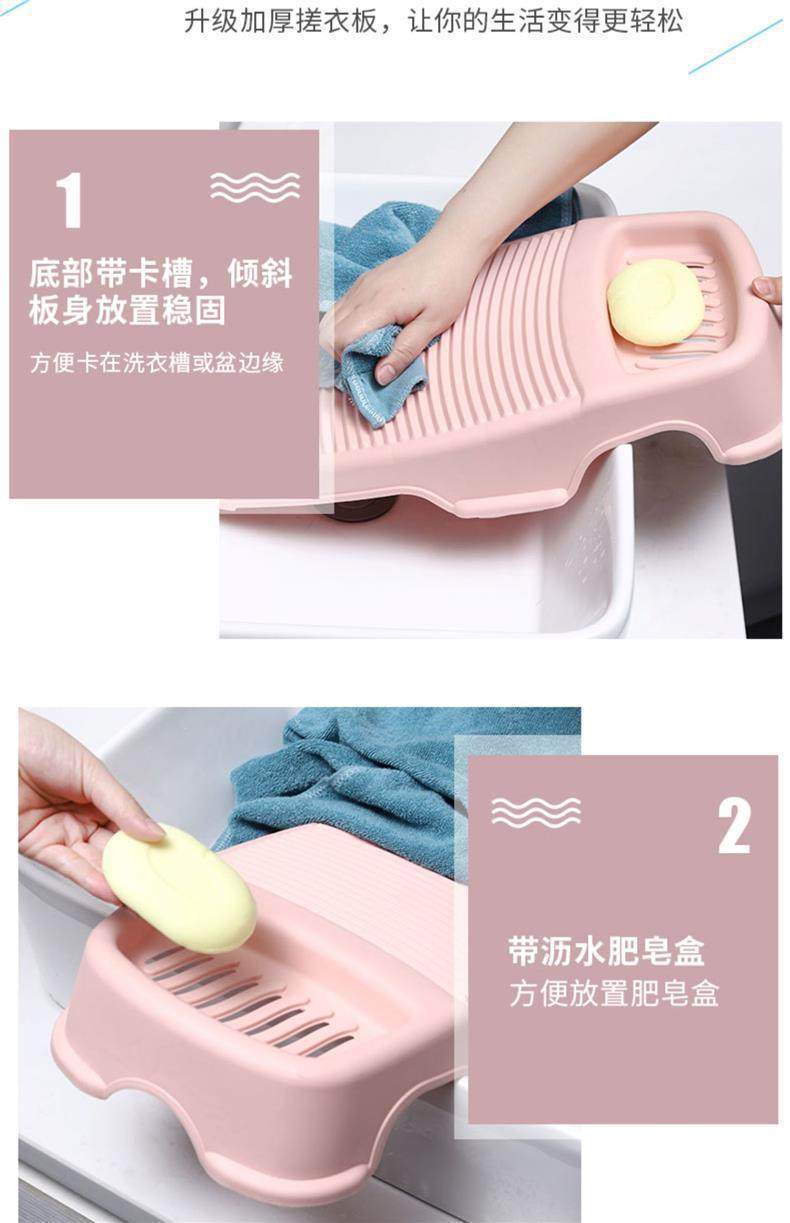 升级加厚搓衣板，让你的生活变得更轻松

1

底部带卡槽，倾斜板身放置稳固

方便卡在洗衣槽或盆边缘

2

带沥水肥皂盒

方便放置肥皂盒