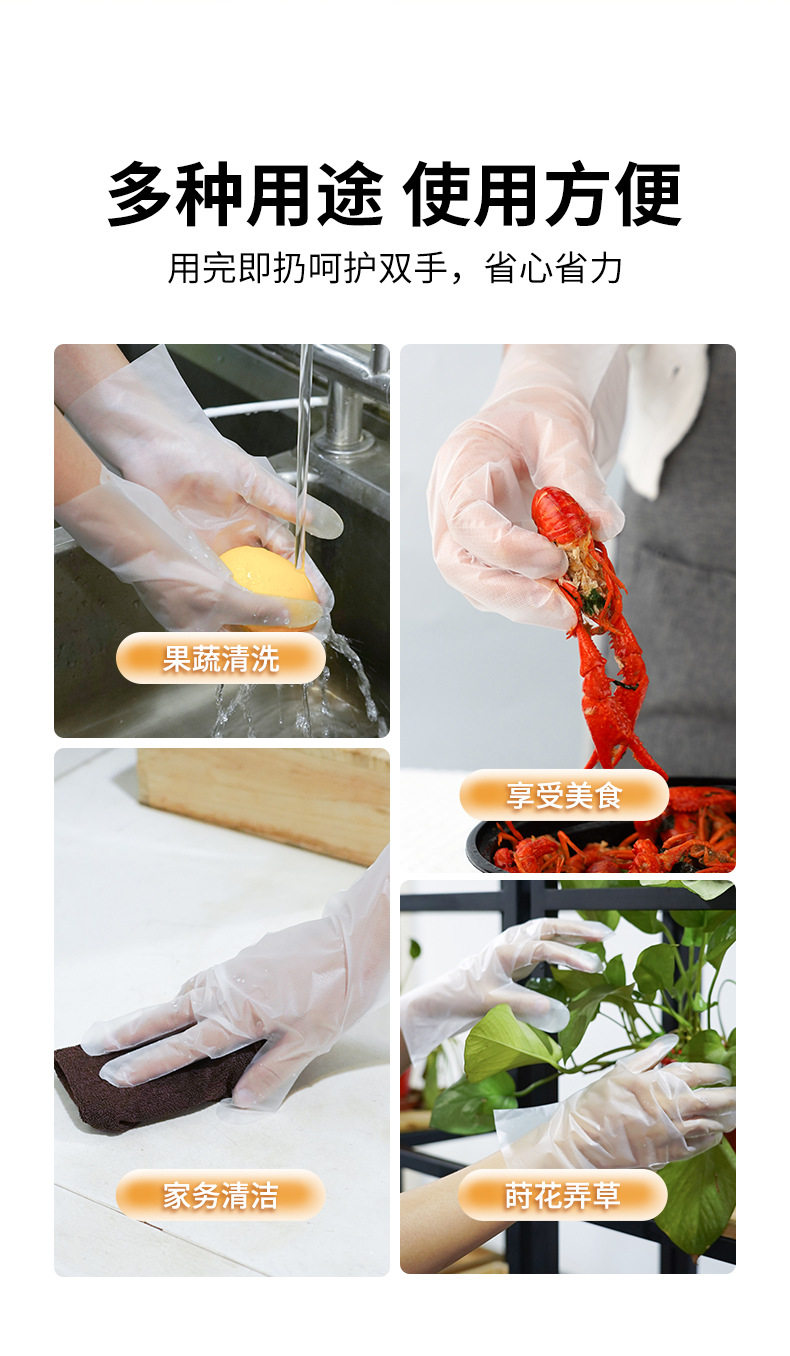 多种用途 使用方便

用完即扔呵护双手，省心省力

果蔬清洗

享受美食

家务清洁

莳花弄草