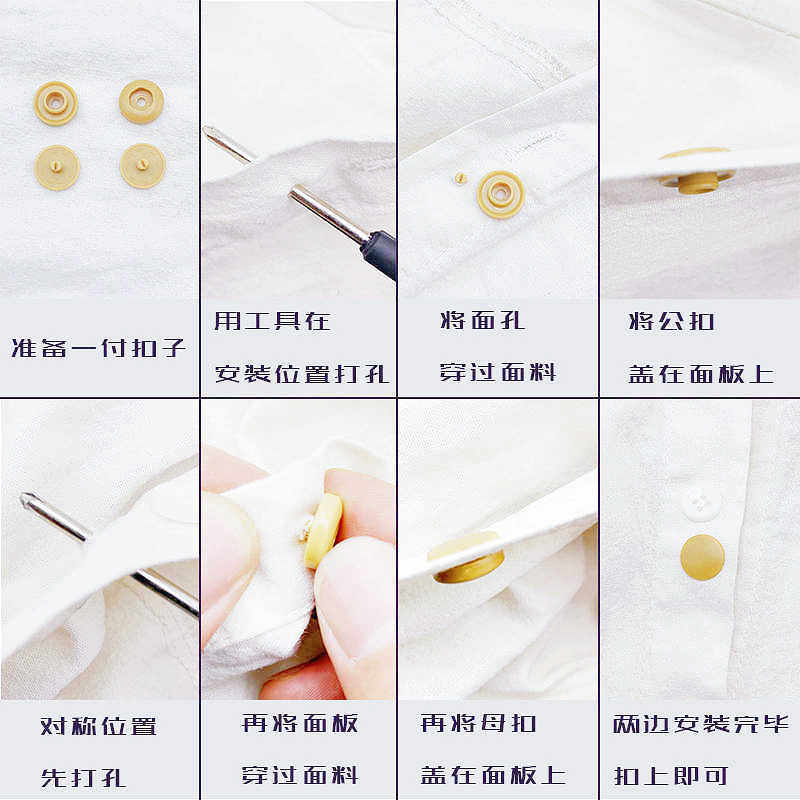 准备一付扣子

用工具在
安装位置打孔

将面孔
穿过面料

将公扣
盖在面板上

对称位置
先打孔

再将面板
穿过面料

再将母扣
盖在面板上

两边安装完毕
扣上即可