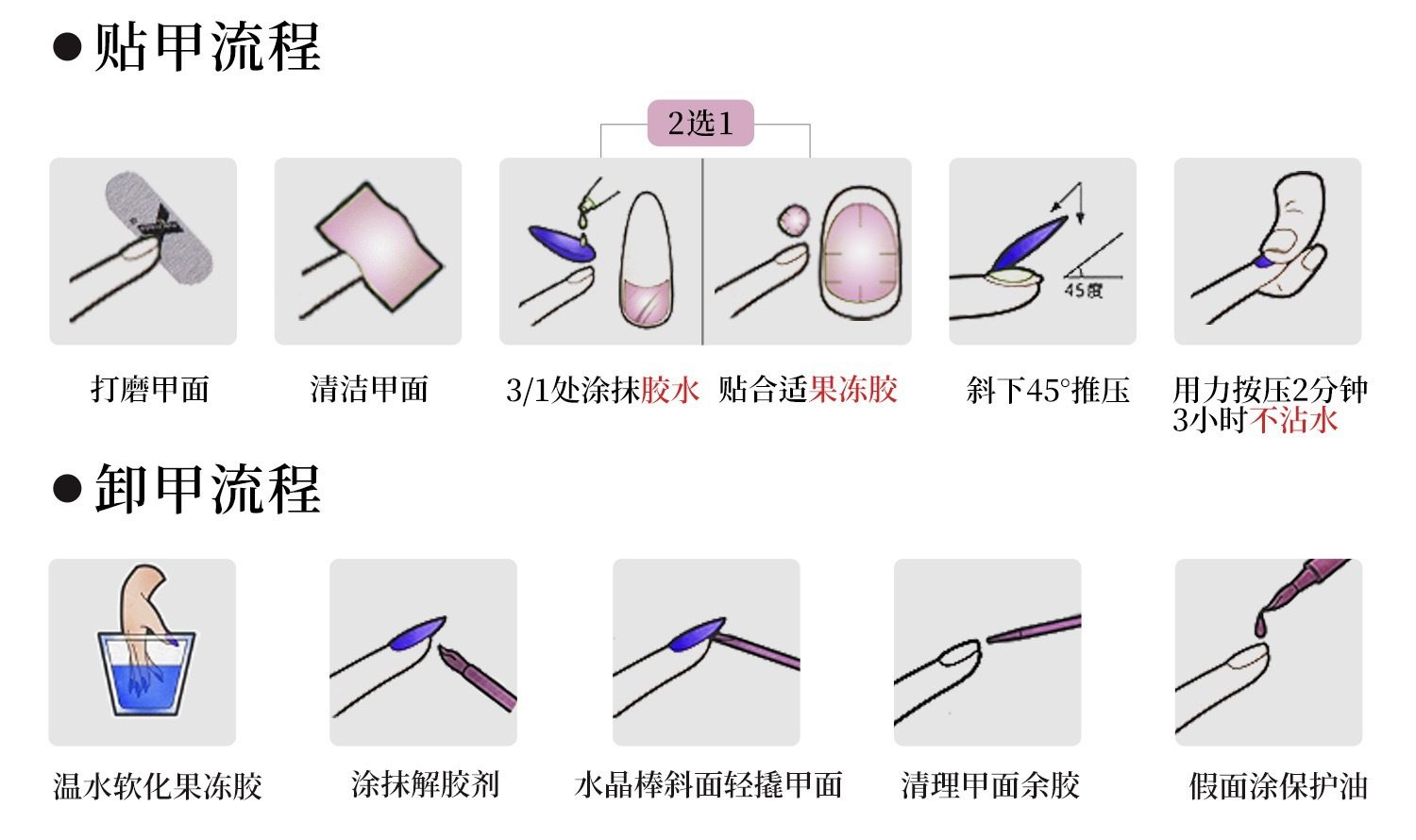 ●贴甲流程

2选1

45度

打磨甲面

清洁甲面

3/1处涂抹胶水

贴合适果冻胶

斜下45°推压

用力按压2分钟
3小时不沾水

●卸甲流程

温水软化果冻胶

涂抹解胶剂

水晶棒斜面轻撬甲面

清理甲面余胶

假面涂保护油