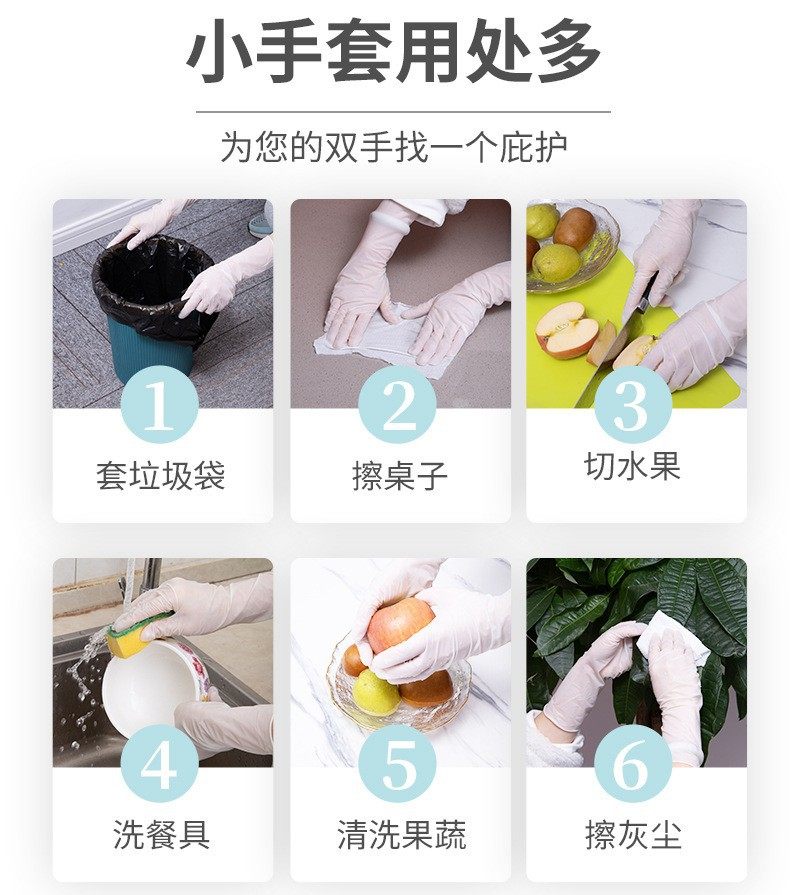 小手套用处多

为您的双手找一个庇护

1
套垃圾袋

2
擦桌子

3
切水果

4
洗餐具

5
清洗果蔬

6
擦灰尘