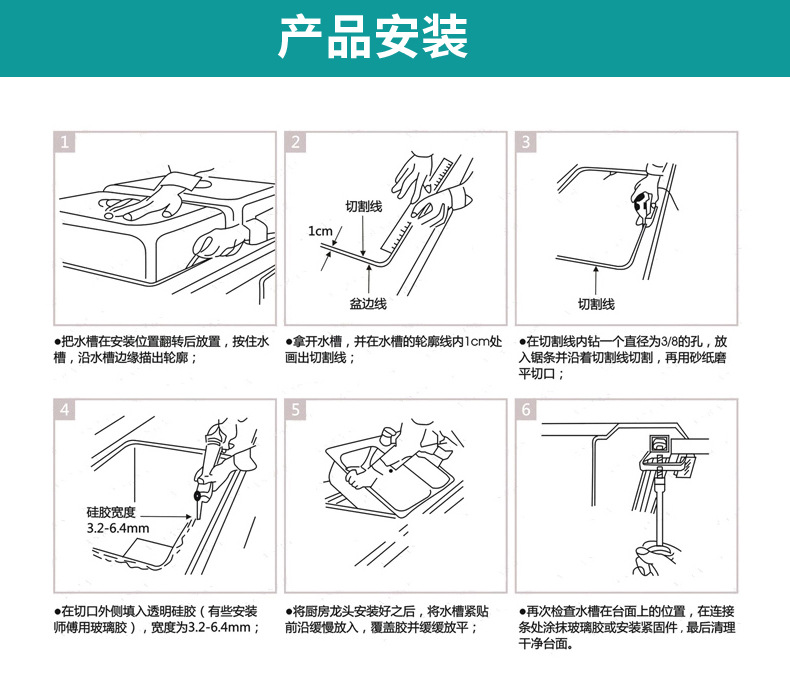 产品安装

1

●把水槽在安装位置翻转后放置，按住水槽，沿水槽边缘描出轮廓；

2

切割线

1cm

盆边线

●拿开水槽，并在水槽的轮廓线内1cm处画出切割线；

3

切割线

●在切割线内钻一个直径为3/8的孔，放入锯条并沿着切割线切割，再用砂纸磨平切口；

4

硅胶宽度
3.2-6.4mm

●在切口外侧填入透明硅胶（有些安装师傅用玻璃胶），宽度为3.2-6.4mm；

5

●将厨房龙头安装好之后，将水槽紧贴前沿缓慢放入，覆盖胶并缓缓放平；

6

●再次检查水槽在台面上的位置，在连接条处涂抹玻璃胶或安装紧固件，最后清理干净台面。