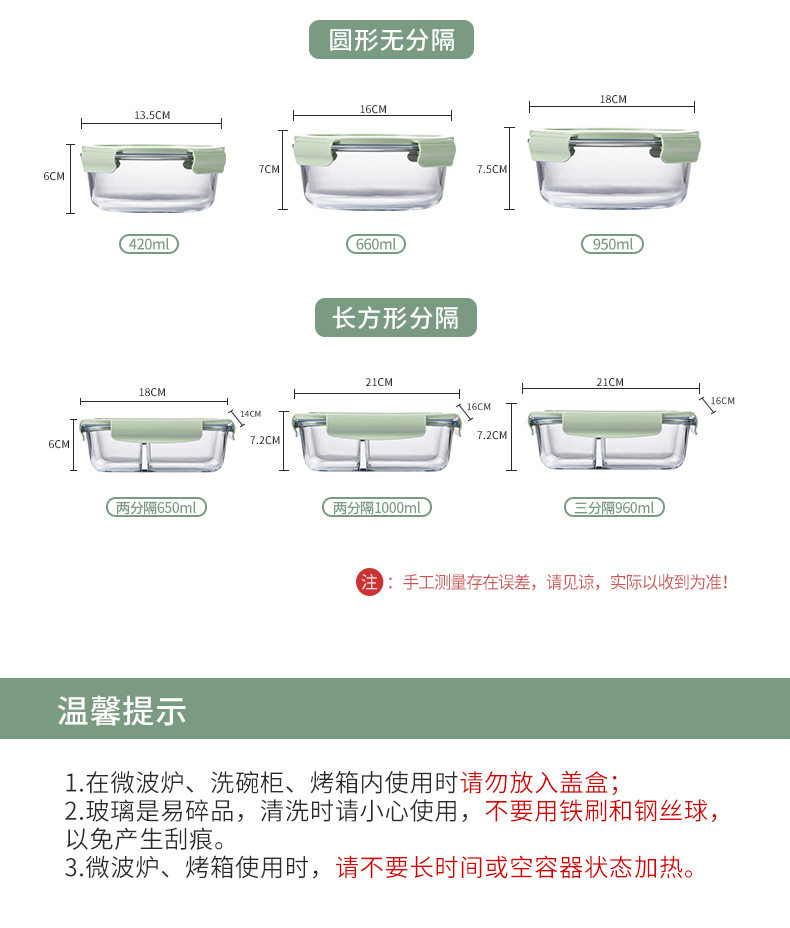 圆形无分隔

13.5CM
6CM
420ml

16CM
7CM
660ml

18CM
7.5CM
950ml

长方形分隔

18CM
14CM
6CM
两分隔650ml

21CM
16CM
7.2CM
两分隔1000ml

21CM
16CM
7.2CM
三分隔960ml

注：手工测量存在误差，请见谅，实际以收到为准！

温馨提示

1.在微波炉、洗碗柜、烤箱内使用时请勿放入盖盒；
2.玻璃是易碎品，清洗时请小心使用，不要用铁刷和钢丝球，以免产生刮痕。
3.微波炉、烤箱使用时，请不要长时间或空容器状态加热。