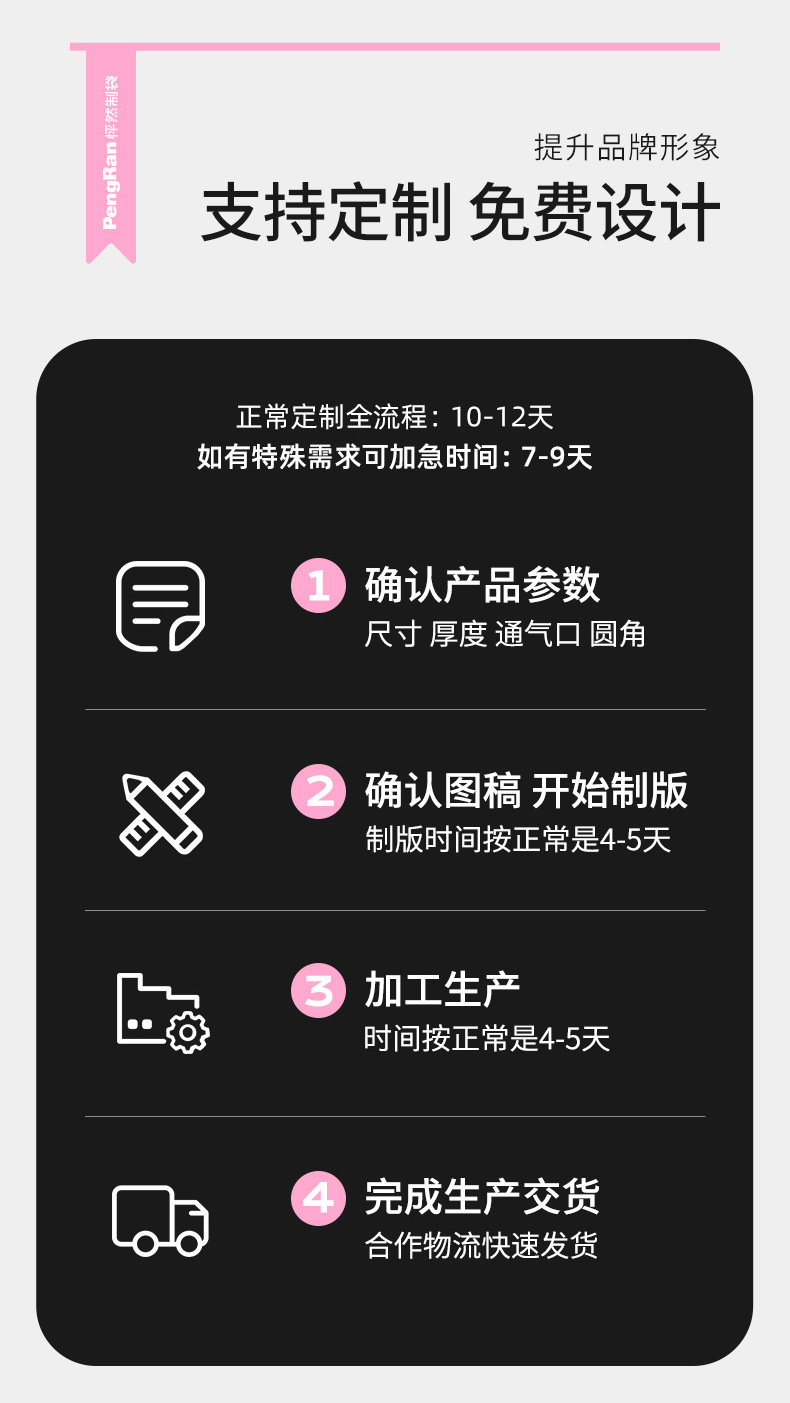 PengRan 怦然制袋

提升品牌形象

支持定制 免费设计

正常定制全流程：10-12天
如有特殊需求可加急时间：7-9天

1 确认产品参数
尺寸 厚度 通气口 圆角

2 确认图稿 开始制版
制版时间按正常是4-5天

3 加工生产
时间按正常是4-5天

4 完成生产交货
合作物流快速发货