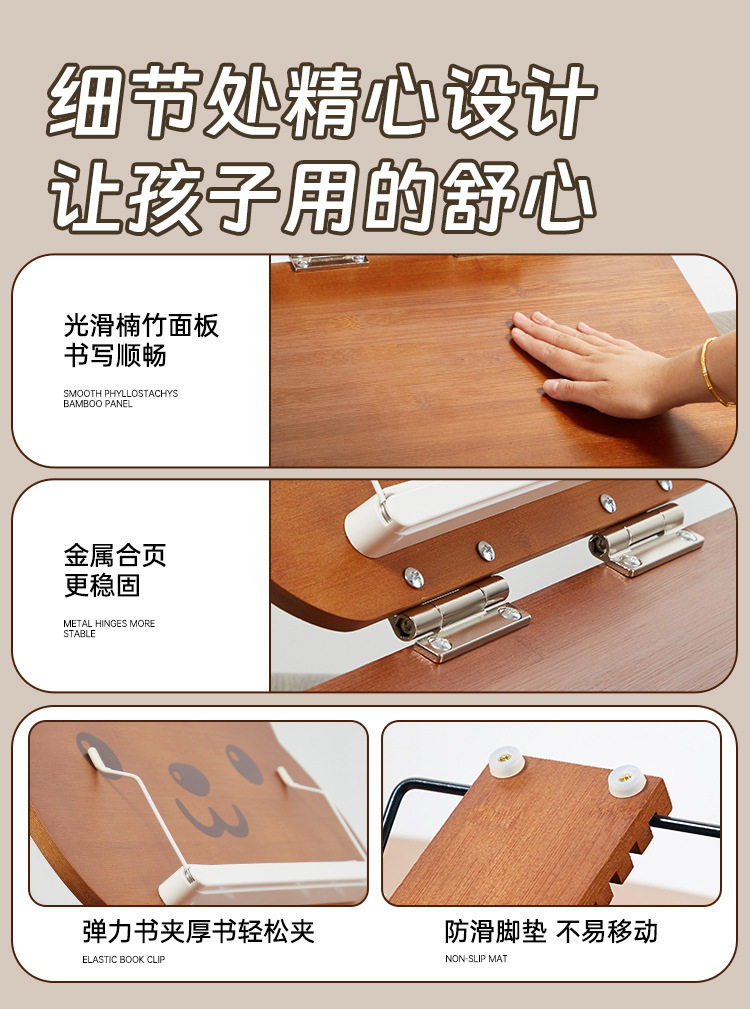 细节处精心设计
让孩子用的舒心

光滑楠竹面板
书写顺畅

SMOOTH PHYLLOSTACHYS BAMBOO PANEL

金属合页
更稳固

METAL HINGES MORE STABLE

弹力书夹厚书轻松夹

ELASTIC BOOK CLIP

防滑脚垫 不易移动

NON-SLIP MAT