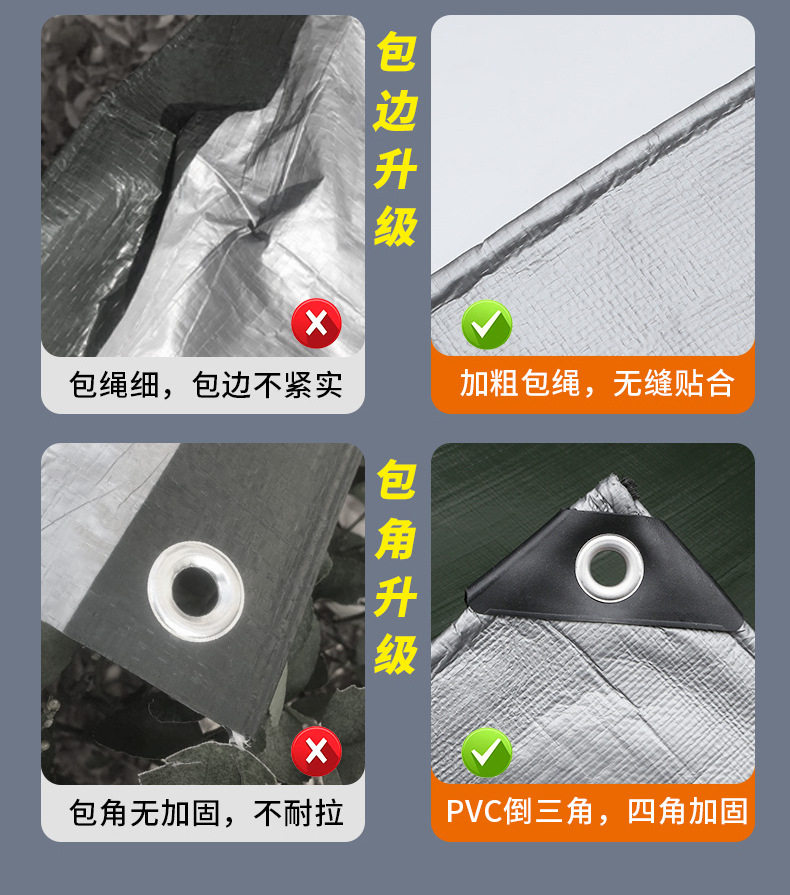 包边升级

包绳细，包边不紧实

加粗包绳，无缝贴合

包角升级

包角无加固，不耐拉

PVC倒三角，四角加固