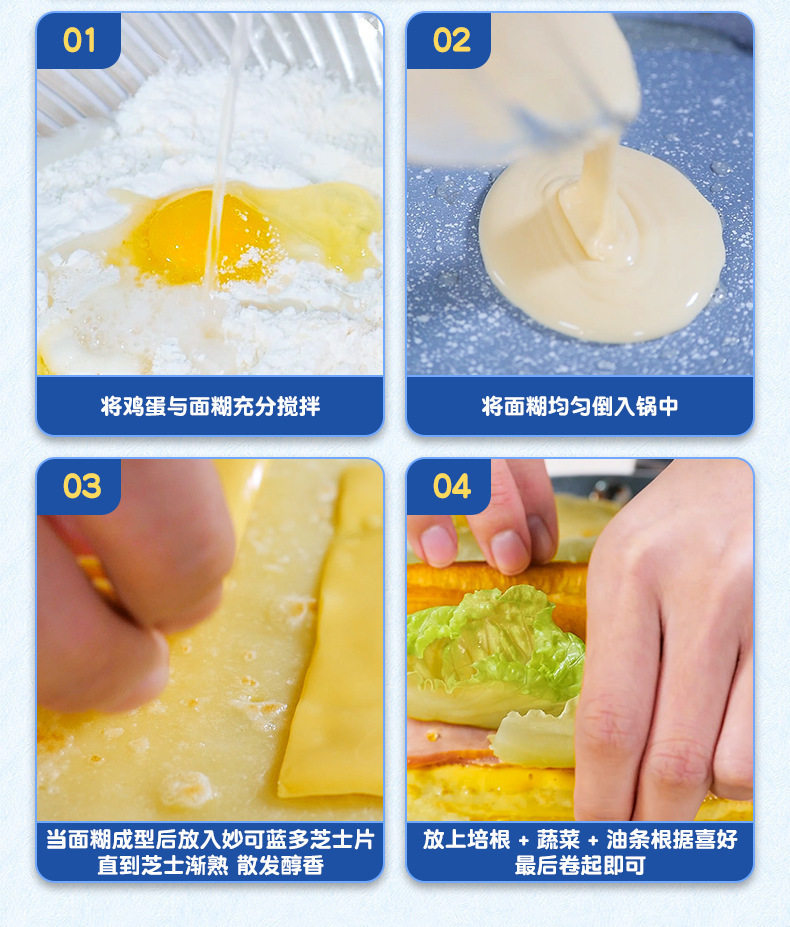 01

将鸡蛋与面糊充分搅拌

02

将面糊均匀倒入锅中

03

当面糊成型后放入妙可蓝多芝士片
直到芝士渐熟 散发醇香

04

放上培根 + 蔬菜 + 油条根据喜好
最后卷起即可