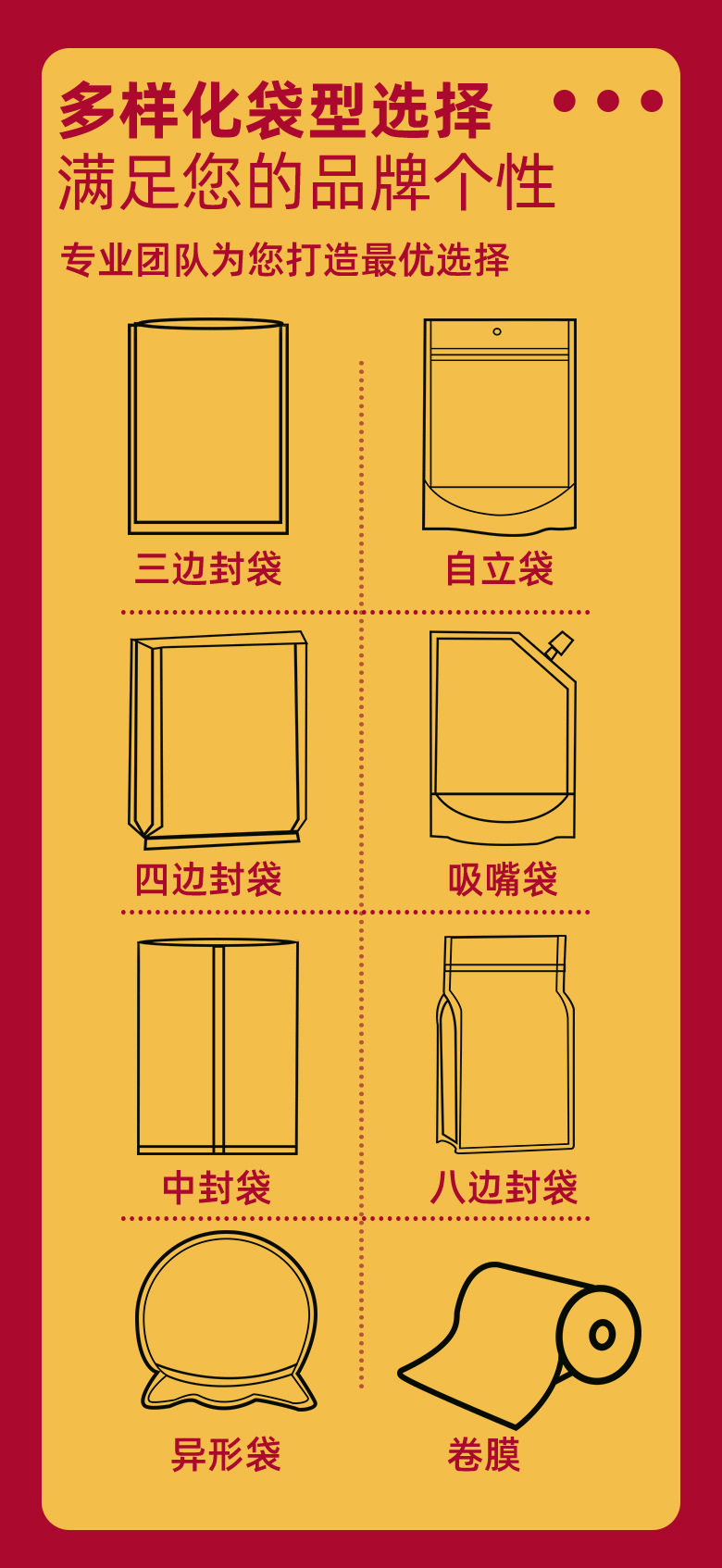 多样化袋型选择
满足您的品牌个性

专业团队为您打造最优选择

三边封袋

自立袋

四边封袋

吸嘴袋

中封袋

八边封袋

异形袋

卷膜