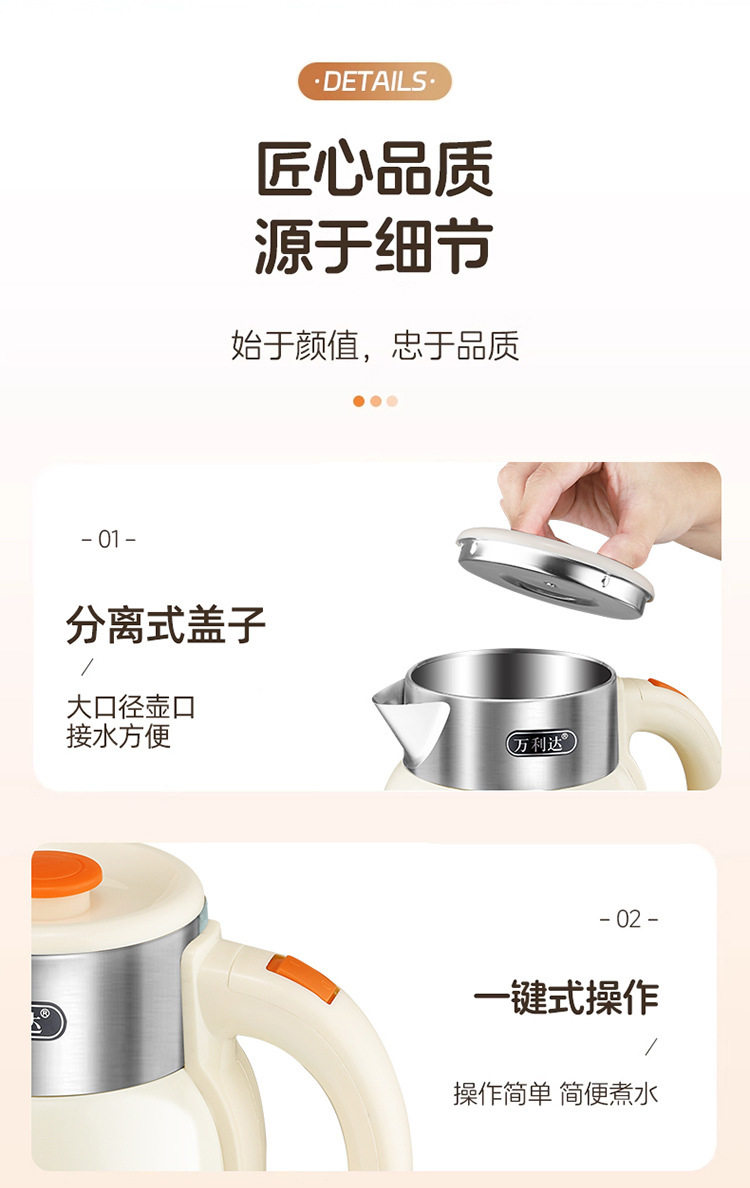 ·DETAILS·

匠心品质
源于细节

始于颜值，忠于品质

- 01 -

分离式盖子

/

大口径壶口
接水方便

万利达®

- 02 -

一键式操作

/

操作简单 简便煮水