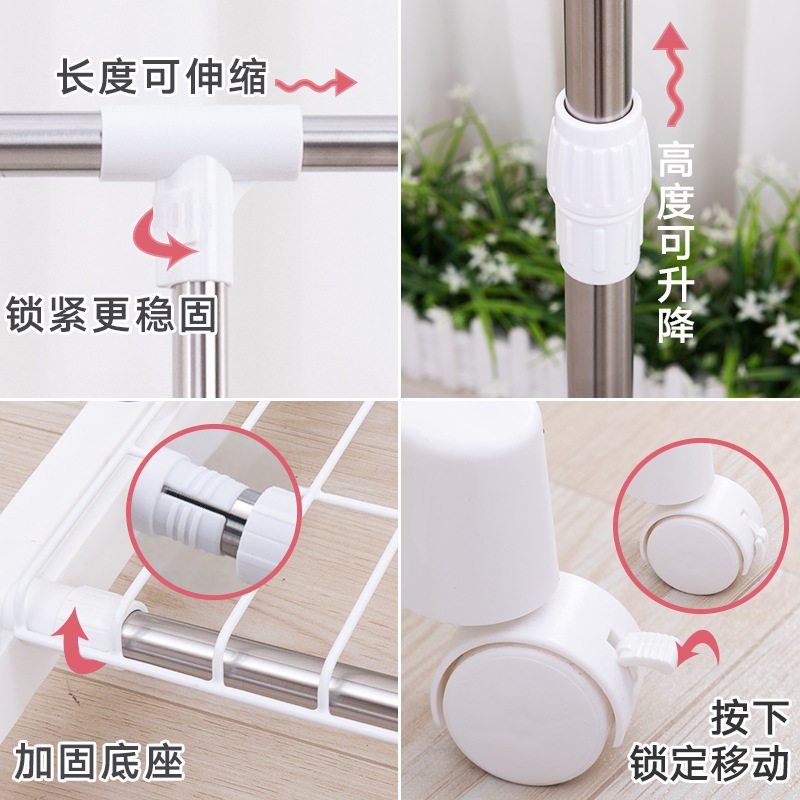 长度可伸缩

锁紧更稳固

高度可升降

加固底座

按下
锁定移动