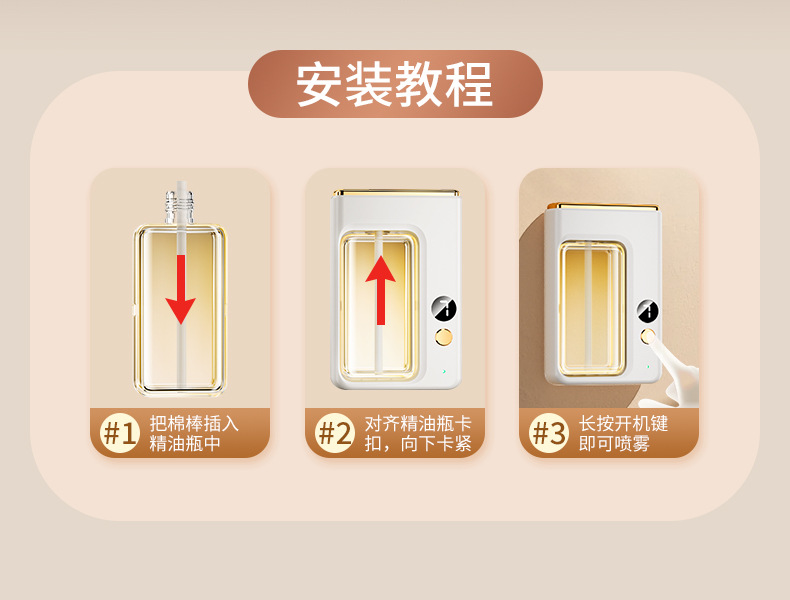 安装教程

#1 把棉棒插入精油瓶中

#2 对齐精油瓶卡扣，向下卡紧

#3 长按开机键即可喷雾