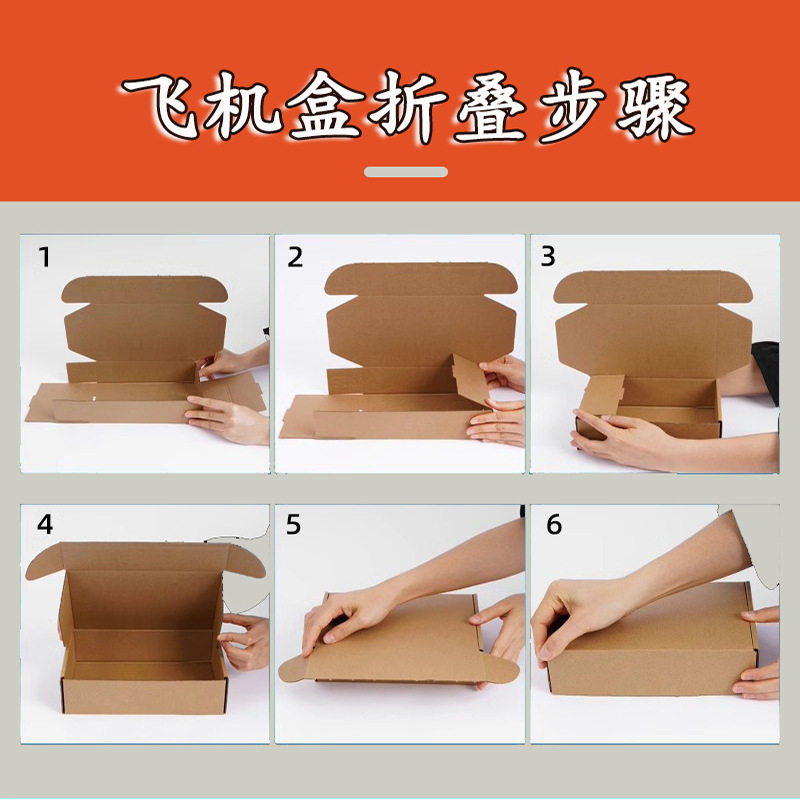 飞机盒折叠步骤

1

2

3

4

5

6