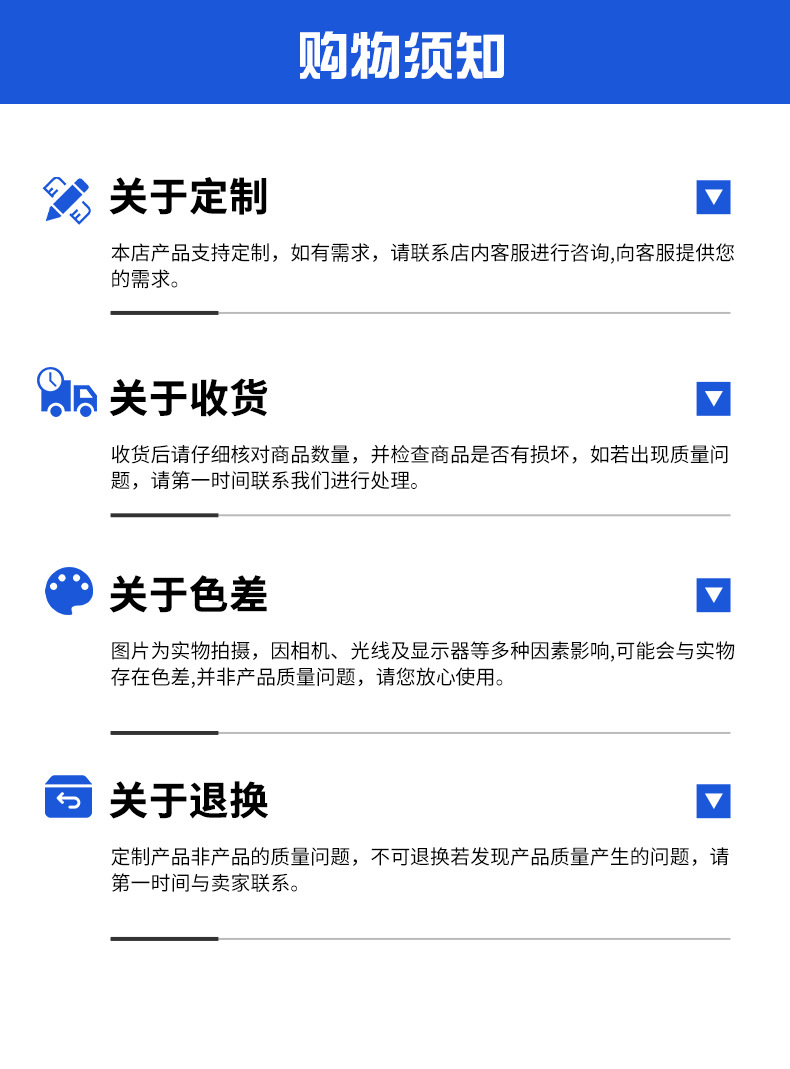 购物须知

关于定制

本店产品支持定制，如有需求，请联系店内客服进行咨询,向客服提供您的需求。

关于收货

收货后请仔细核对商品数量，并检查商品是否有损坏，如若出现质量问题，请第一时间联系我们进行处理。

关于色差

图片为实物拍摄，因相机、光线及显示器等多种因素影响,可能会与实物存在色差,并非产品质量问题，请您放心使用。

关于退换

定制产品非产品的质量问题，不可退换若发现产品质量产生的问题，请第一时间与卖家联系。