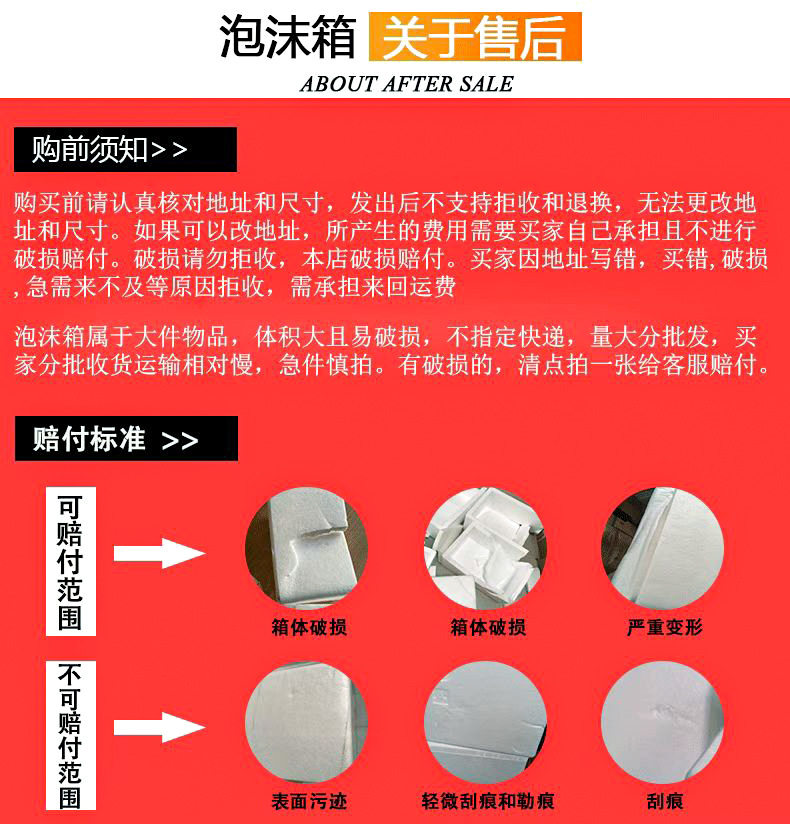 泡沫箱 关于售后

ABOUT AFTER SALE

购前须知>>

购买前请认真核对地址和尺寸，发出后不支持拒收和退换，无法更改地址和尺寸。如果可以改地址，所产生的费用需要买家自己承担且不进行破损赔付。破损请勿拒收，本店破损赔付。买家因地址写错，买错,破损,急需来不及等原因拒收，需承担来回运费

泡沫箱属于大件物品，体积大且易破损，不指定快递，量大分批发，买家分批收货运输相对慢，急件慎拍。有破损的，清点拍一张给客服赔付。

赔付标准 >>

可赔付范围

箱体破损

箱体破损

严重变形

不可赔付范围

表面污迹

轻微刮痕和勒痕

刮痕