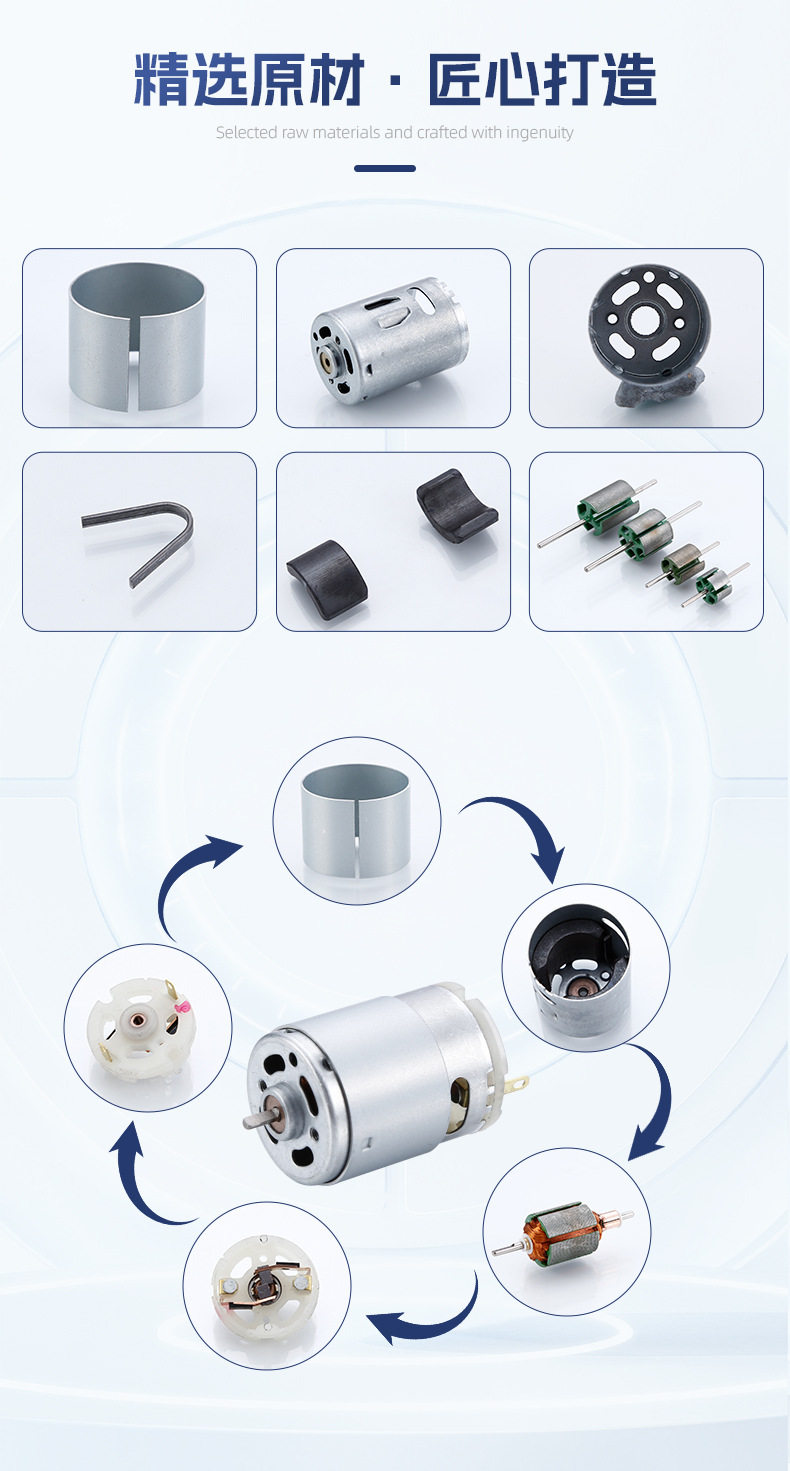 精选原材 · 匠心打造

Selected raw materials and crafted with ingenuity