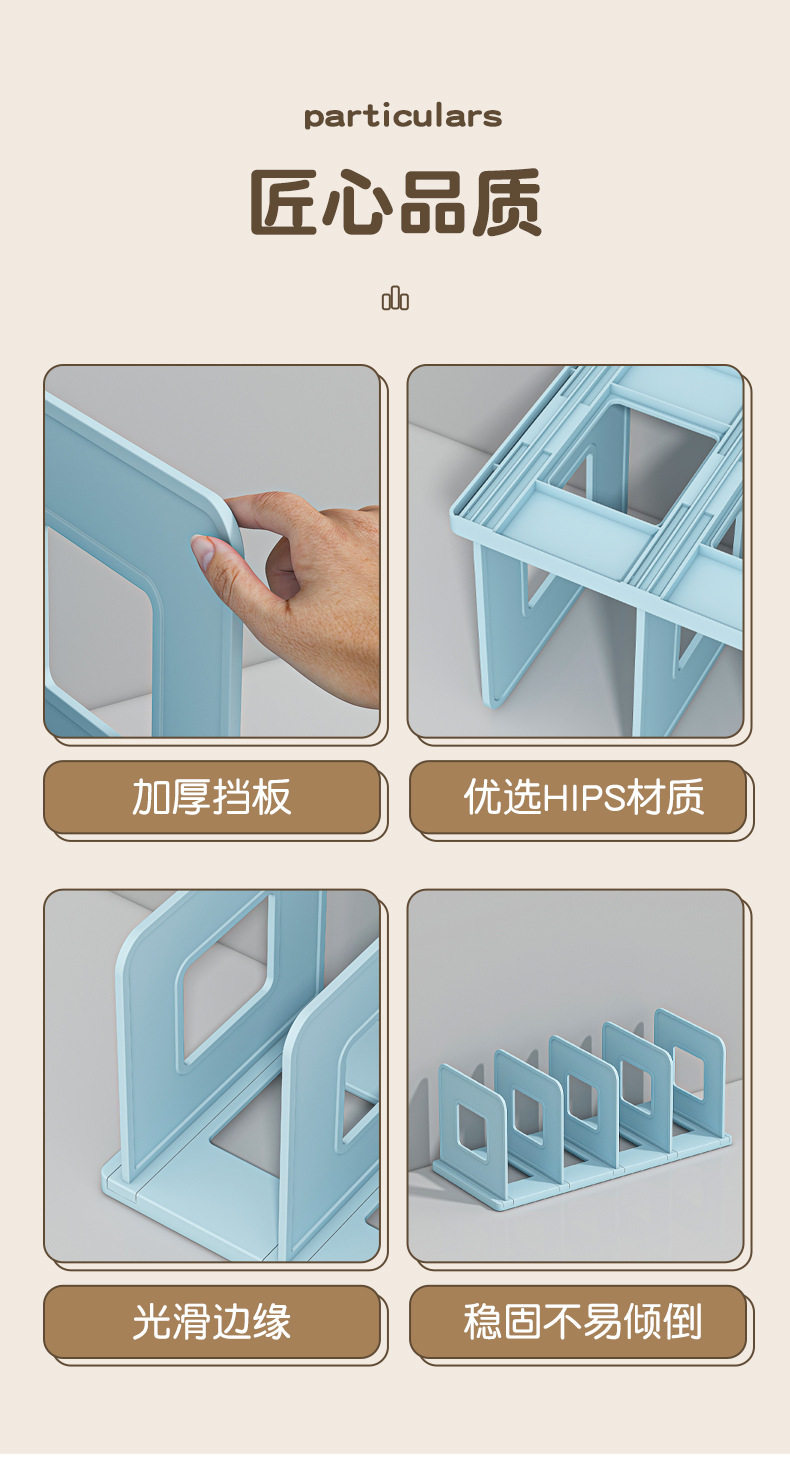 particulars

匠心品质

加厚挡板

优选HIPS材质

光滑边缘

稳固不易倾倒