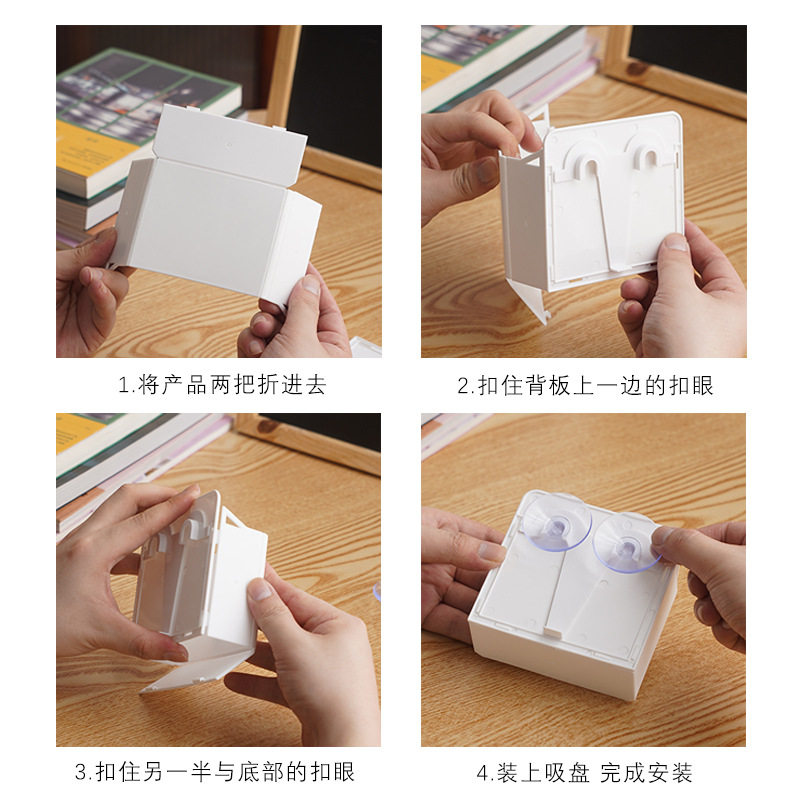 1.将产品两把折进去

2.扣住背板上一边的扣眼

3.扣住另一半与底部的扣眼

4.装上吸盘 完成安装