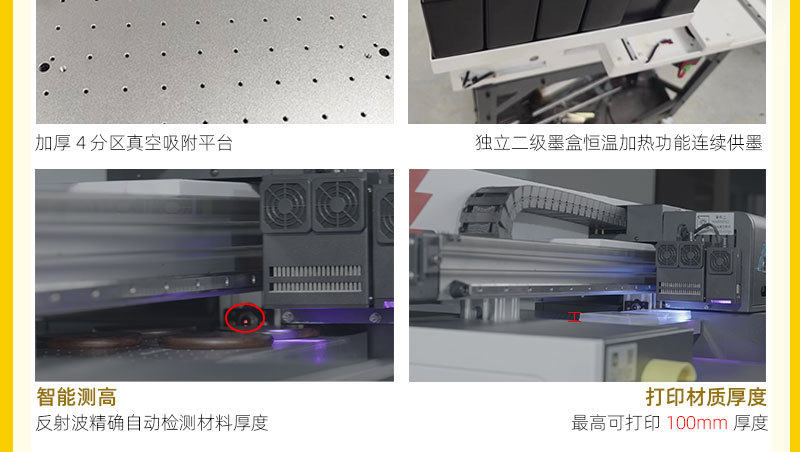 加厚 4 分区真空吸附平台

独立二级墨盒恒温加热功能连续供墨

智能测高

反射波精确自动检测材料厚度

打印材质厚度

最高可打印 100mm 厚度