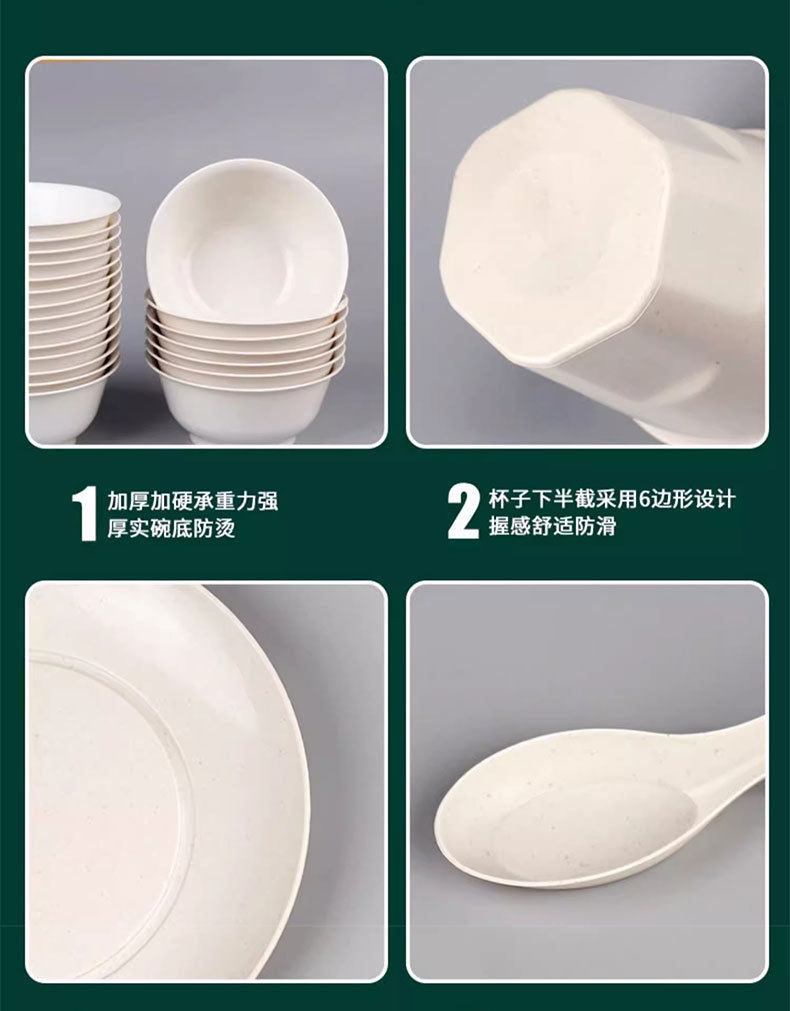 1 加厚加硬承重力强
厚实碗底防烫

2 杯子下半截采用6边形设计
握感舒适防滑