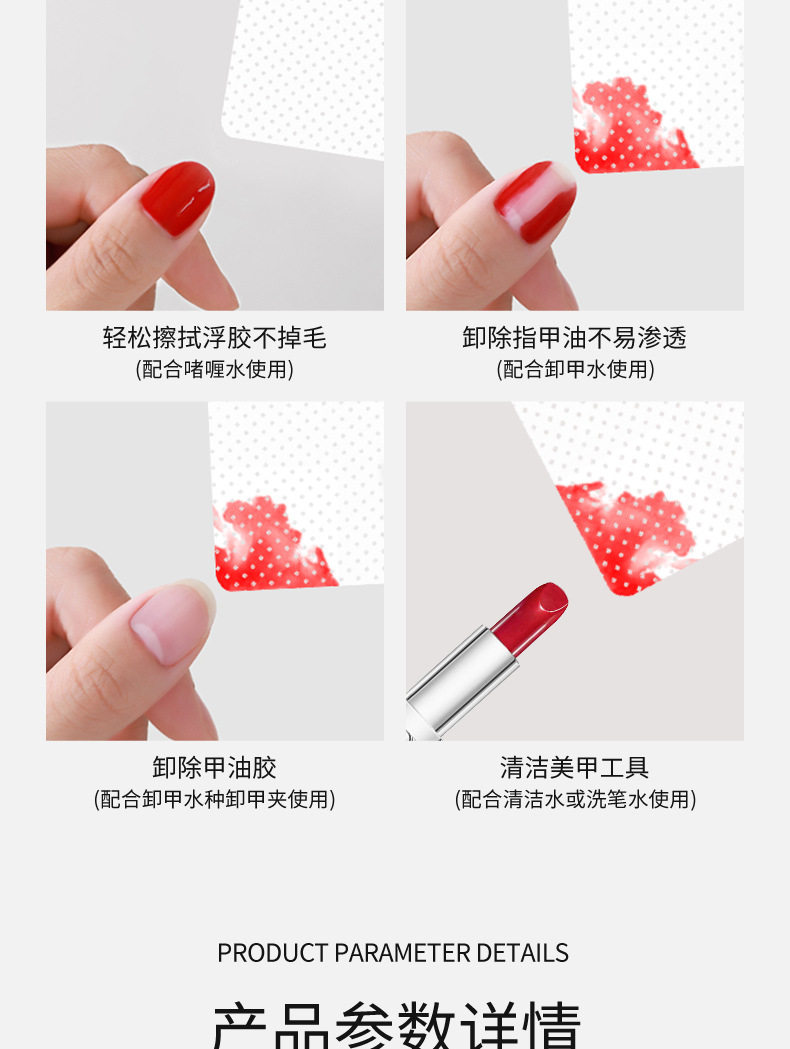 轻松擦拭浮胶不掉毛
(配合啫喱水使用)

卸除指甲油不易渗透
(配合卸甲水使用)

卸除甲油胶
(配合卸甲水种卸甲夹使用)

清洁美甲工具
(配合清洁水或洗笔水使用)

PRODUCT PARAMETER DETAILS

产品参数详情