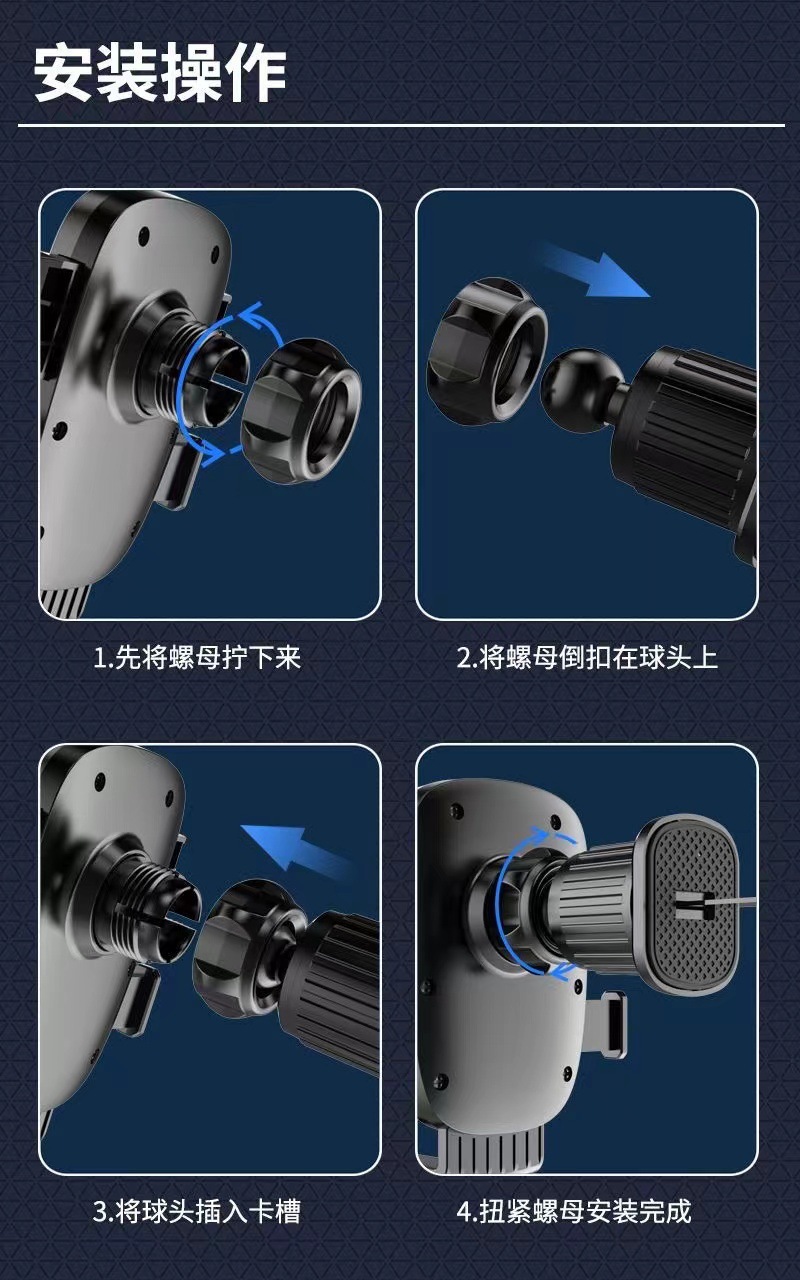 安装操作

1.先将螺母拧下来

2.将螺母倒扣在球头上

3.将球头插入卡槽

4.扭紧螺母安装完成