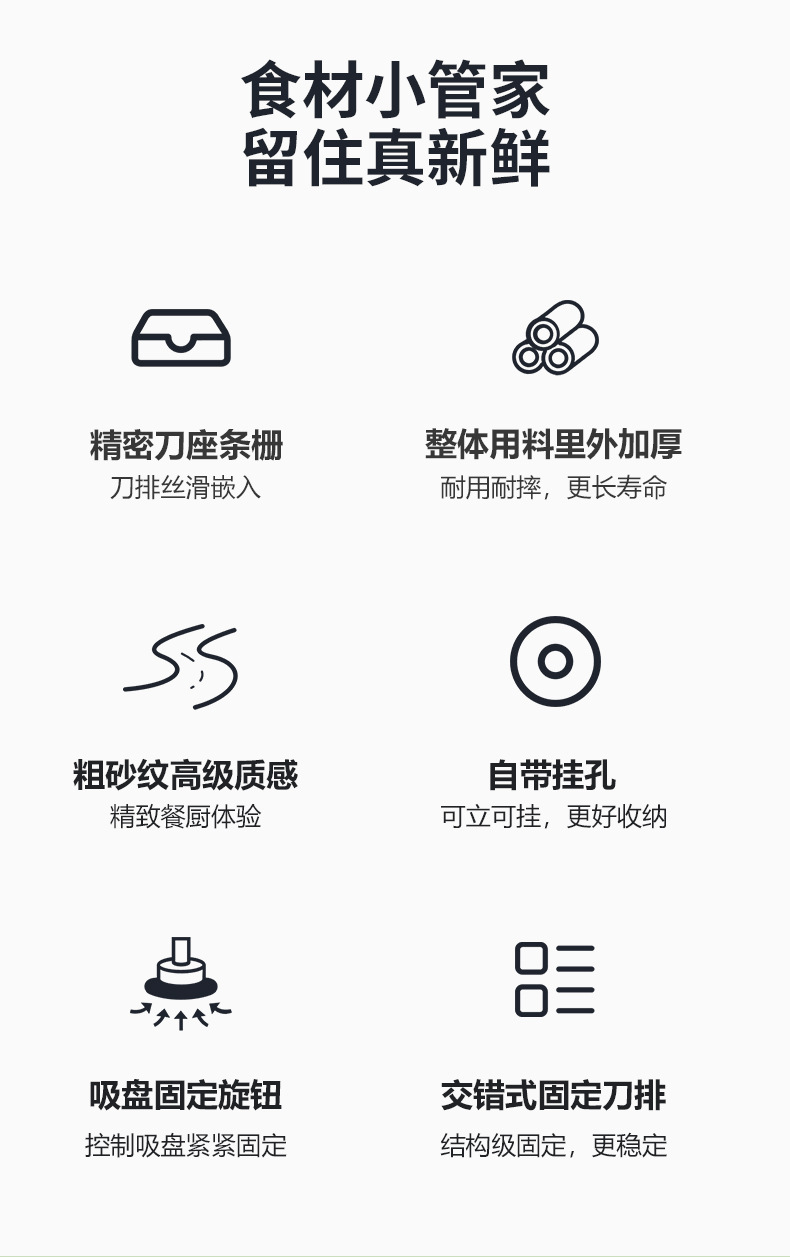 食材小管家
留住真新鲜

精密刀座条栅
刀排丝滑嵌入

整体用料里外加厚
耐用耐摔，更长寿命

粗砂纹高级质感
精致餐厨体验

自带挂孔
可立可挂，更好收纳

吸盘固定旋钮
控制吸盘紧紧固定

交错式固定刀排
结构级固定，更稳定