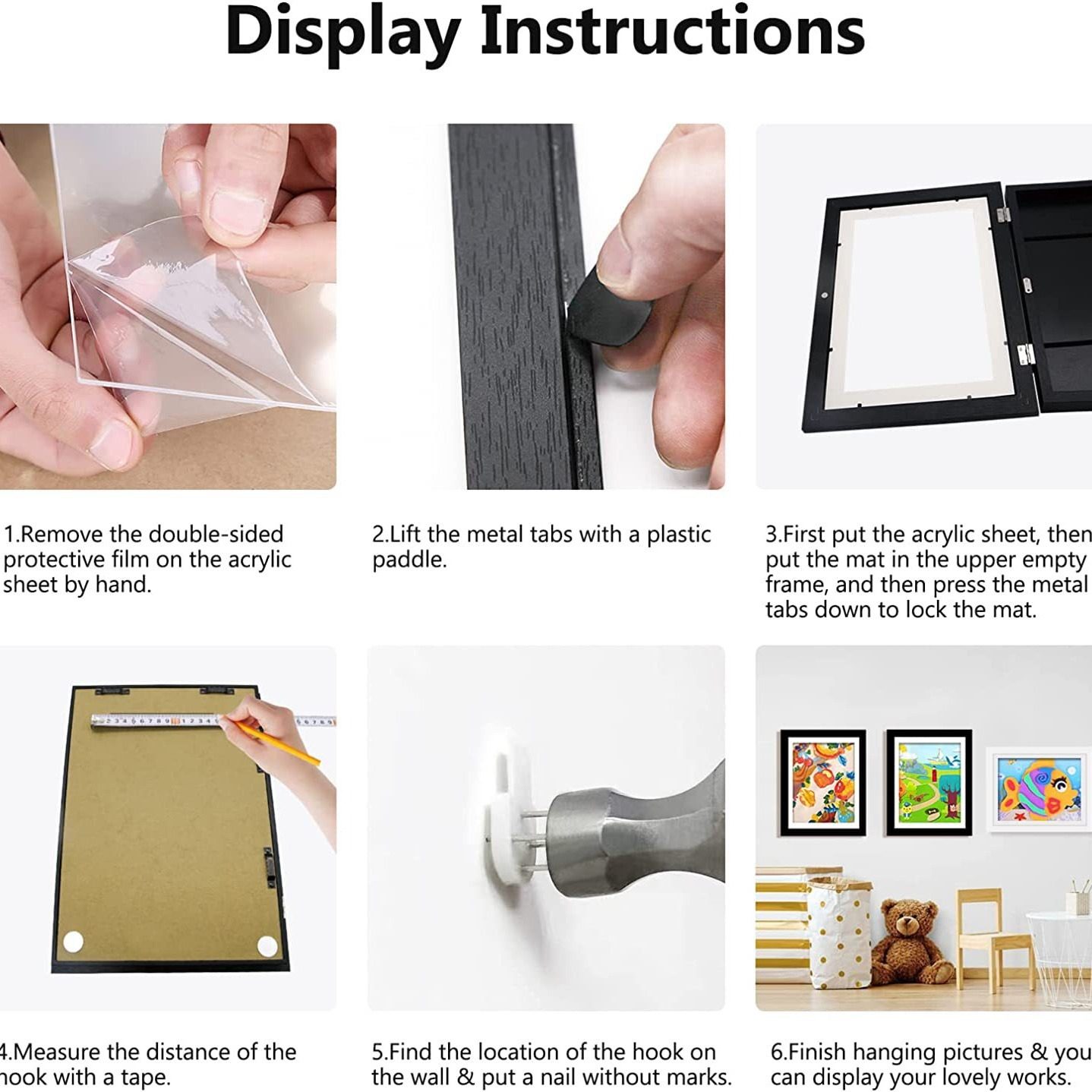 Display Instructions

1.Remove the double-sided protective film on the acrylic sheet by hand.

2.Lift the metal tabs with a plastic paddle.

3.First put the acrylic sheet, then put the mat in the upper empty frame, and then press the metal tabs down to lock the mat.

4.Measure the distance of the hook with a tape.

5.Find the location of the hook on the wall & put a nail without marks.

6.Finish hanging pictures & you can display your lovely works.