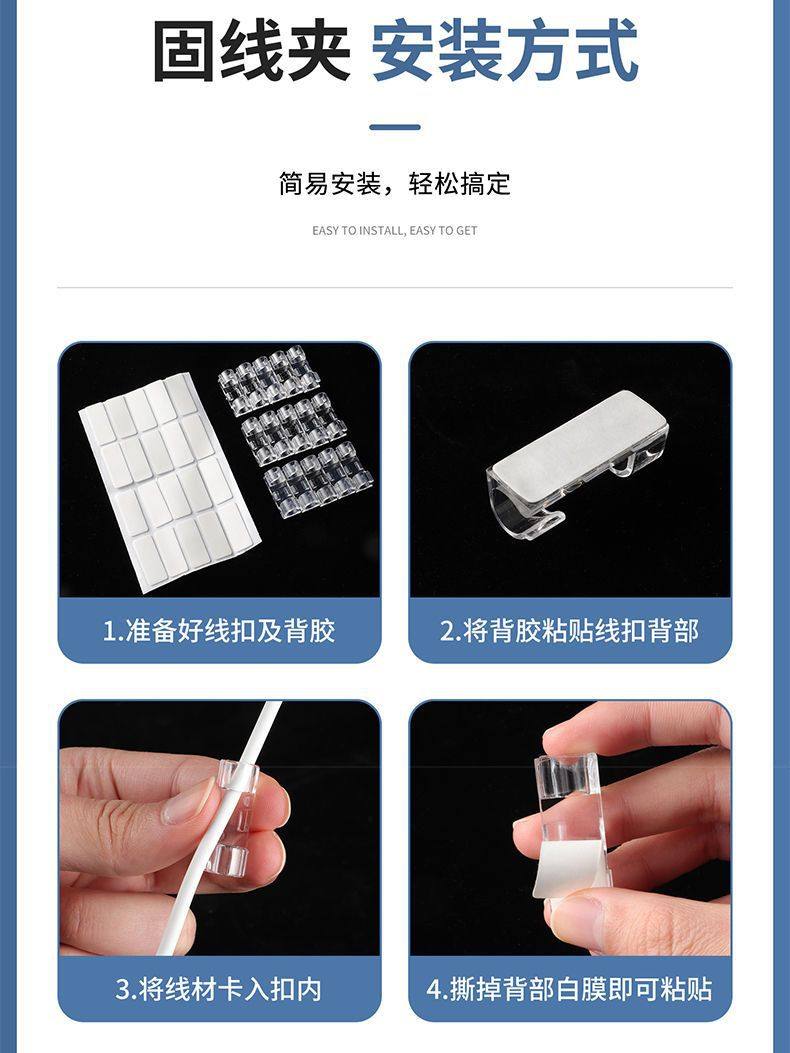 固线夹 安装方式

简易安装，轻松搞定

EASY TO INSTALL, EASY TO GET

1.准备好线扣及背胶

2.将背胶粘贴线扣背部

3.将线材卡入扣内

4.撕掉背部白膜即可粘贴