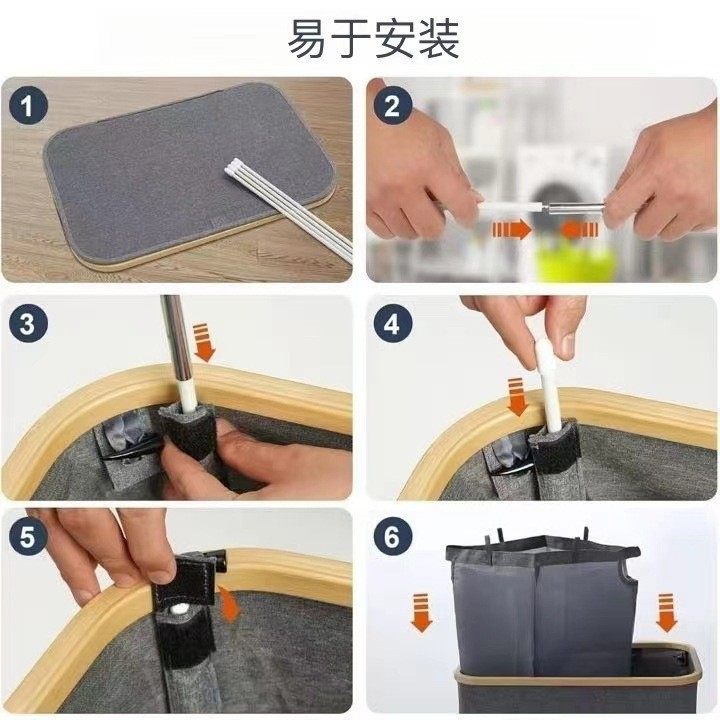 易于安装

1

2

3

4

5

6